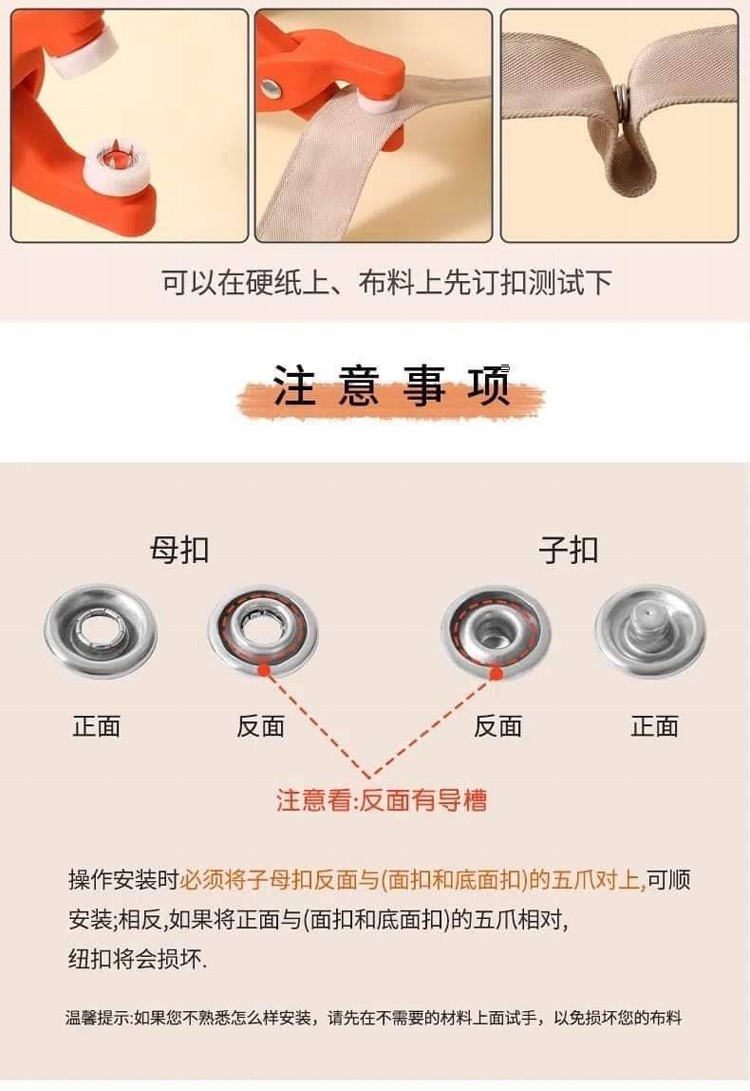 可以在硬纸上、布料上先订扣测试下

注意事项

母扣

子扣

正面

反面

反面

正面

注意看:反面有导槽

操作安装时必须将子母扣反面与(面扣和底面扣)的五爪对上,可顺安装;相反,如果将正面与(面扣和底面扣)的五爪相对,纽扣将会损坏.

温馨提示:如果您不熟悉怎么样安装，请先在不需要的材料上面试手，以免损坏您的布料