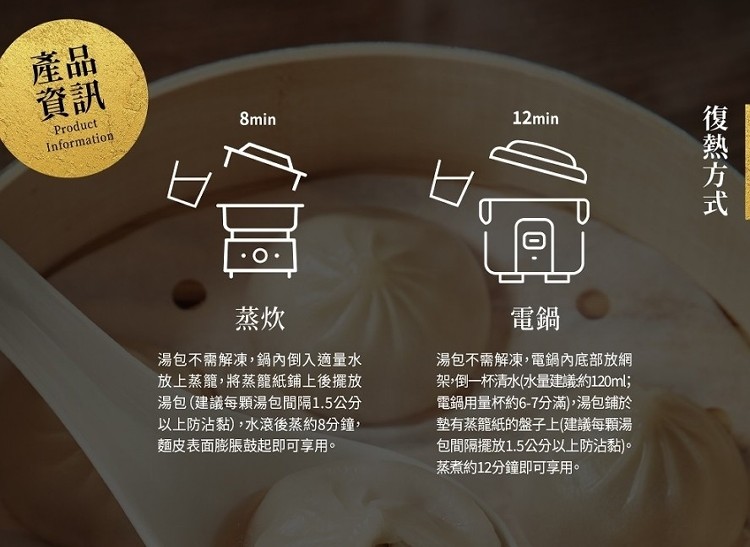 產品資訊
Product Information

復熱方式

8min

蒸炊

湯包不需解凍，鍋內倒入適量水放上蒸籠，將蒸籠紙鋪上後擺放湯包（建議每顆湯包間隔1.5公分以上防沾黏），水滾後蒸約8分鐘，麵皮表面膨脹鼓起即可享用。

12min

電鍋

湯包不需解凍，電鍋內底部放網架，倒一杯清水(水量建議約120ml；電鍋用量杯約6-7分滿)，湯包鋪於墊有蒸籠紙的盤子上(建議每顆湯包間隔擺放1.5公分以上防沾黏)。蒸煮約12分鐘即可享用。