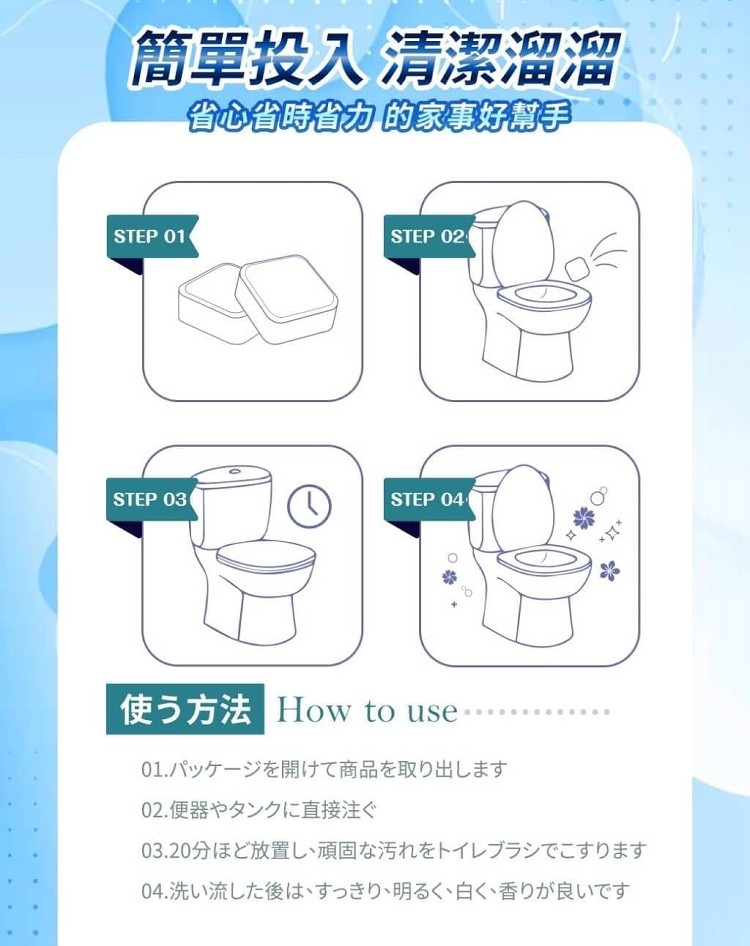 簡單投入 清潔溜溜
省心省時省力 的家事好幫手

STEP 01

STEP 02

STEP 03

STEP 04

使う方法 How to use

01.パッケージを開けて商品を取り出します

02.便器やタンクに直接注ぐ

03.20分ほど放置し、頑固な汚れをトイレブラシでこすります

04.洗い流した後は、すっきり、明るく、白く、香りが良いです