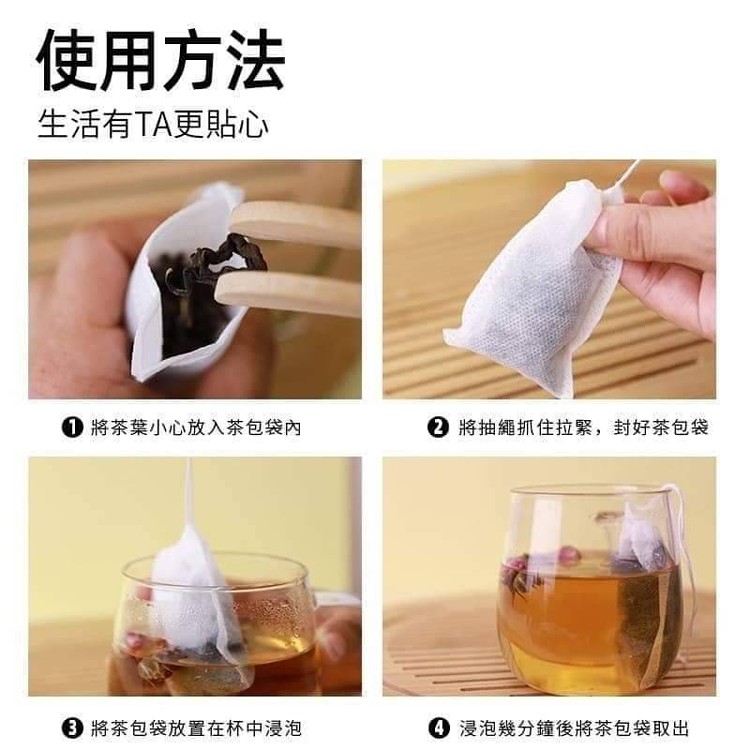 使用方法
生活有TA更貼心

❶ 將茶葉小心放入茶包袋內

❷ 將抽繩抓住拉緊，封好茶包袋

❸ 將茶包袋放置在杯中浸泡

❹ 浸泡幾分鐘後將茶包袋取出