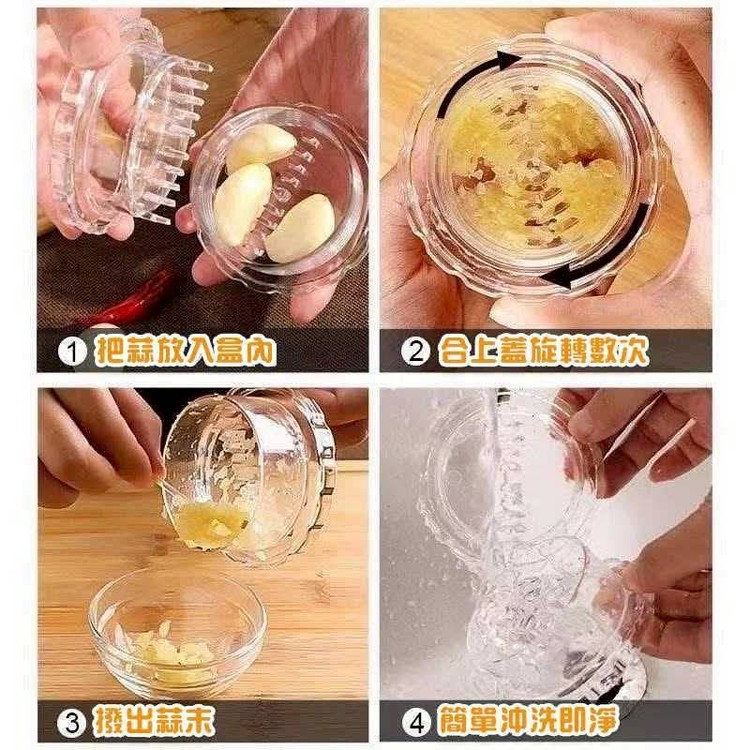 1 把蒜放入盒內

2 合上蓋旋轉數次

3 撥出蒜末

4 簡單沖洗即淨