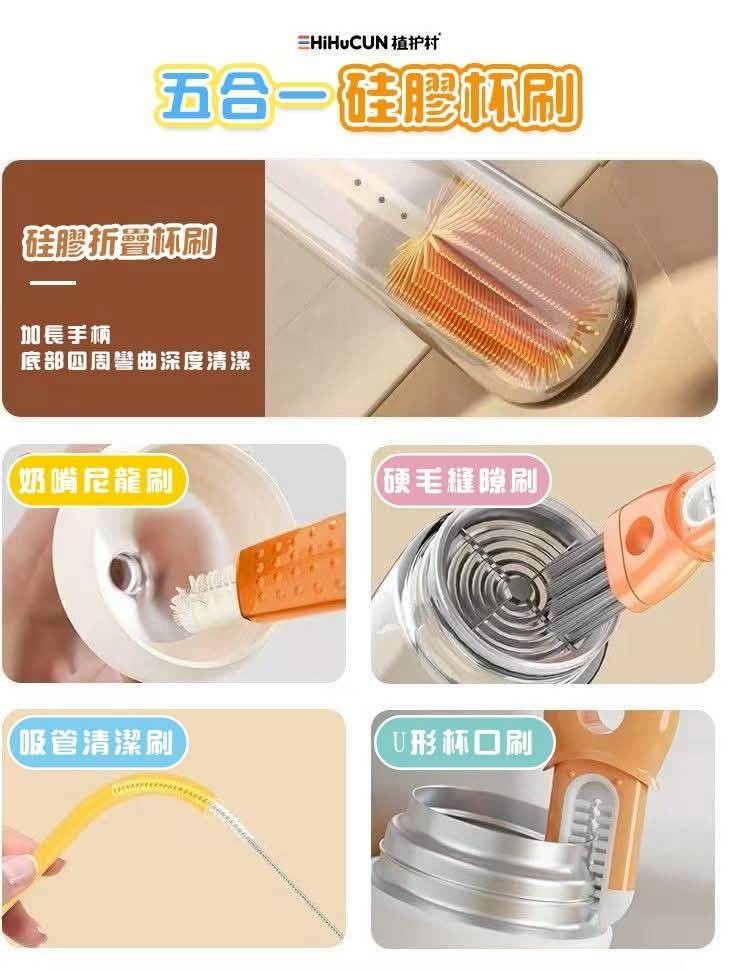 HiHuCUN 植护村

五合一 硅膠杯刷

硅膠折疊杯刷

加長手柄
底部四周彎曲深度清潔

奶嘴尼龍刷

硬毛縫隙刷

吸管清潔刷

U形杯口刷