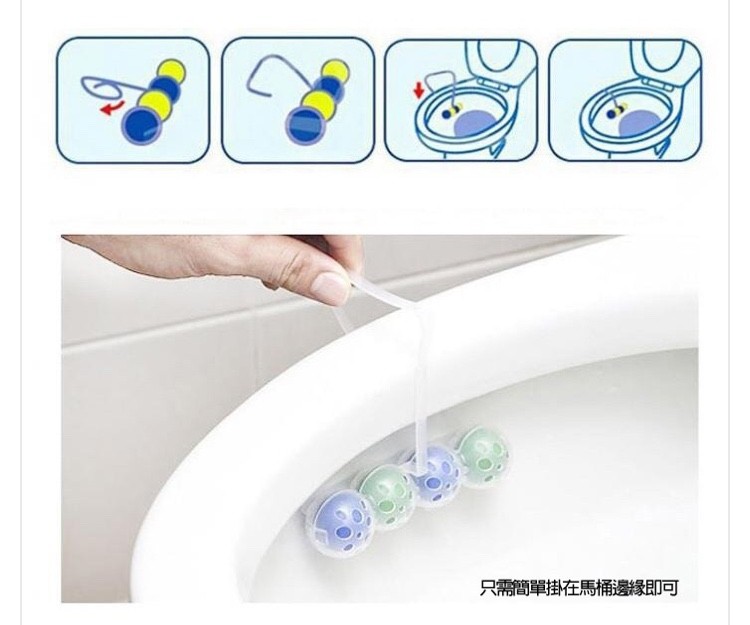 只需簡單掛在馬桶邊緣即可