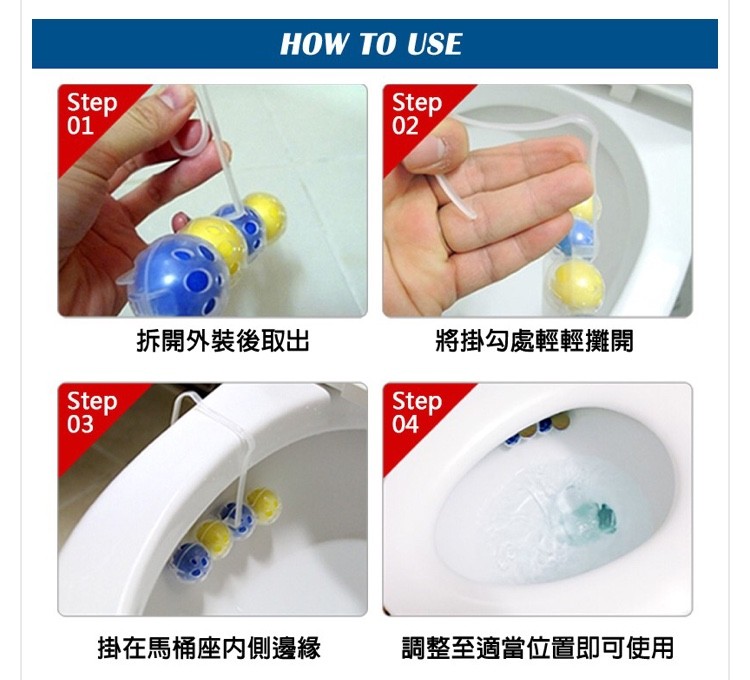 HOW TO USE

Step 01

拆開外裝後取出

Step 02

將掛勾處輕輕攤開

Step 03

掛在馬桶座內側邊緣

Step 04

調整至適當位置即可使用