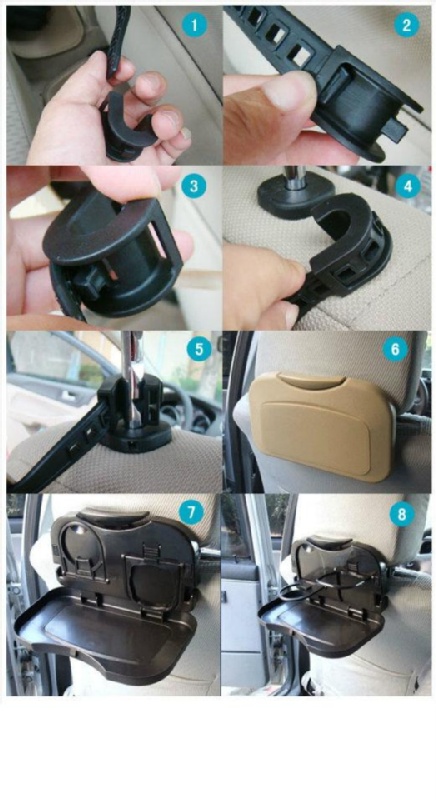 1
2
3
4
5
6
7
8