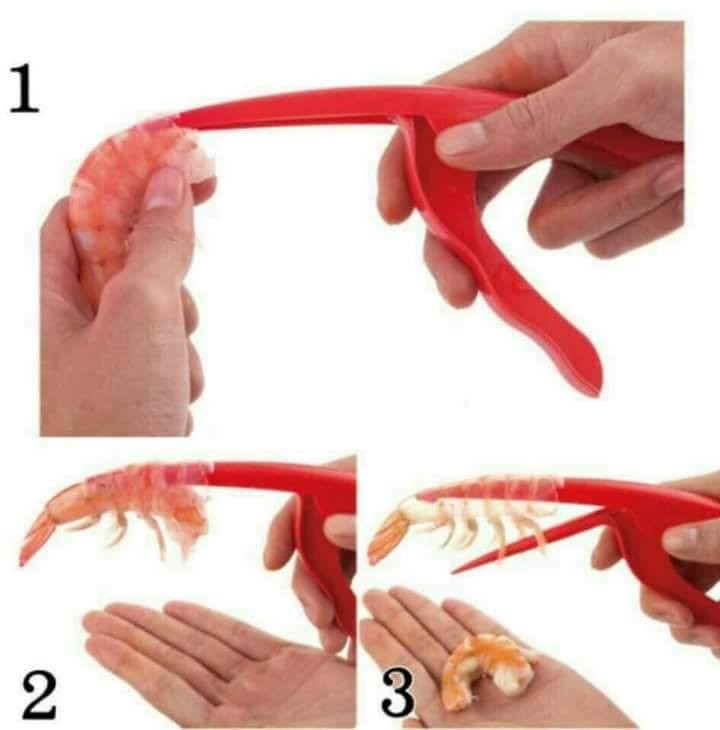 1

2

3