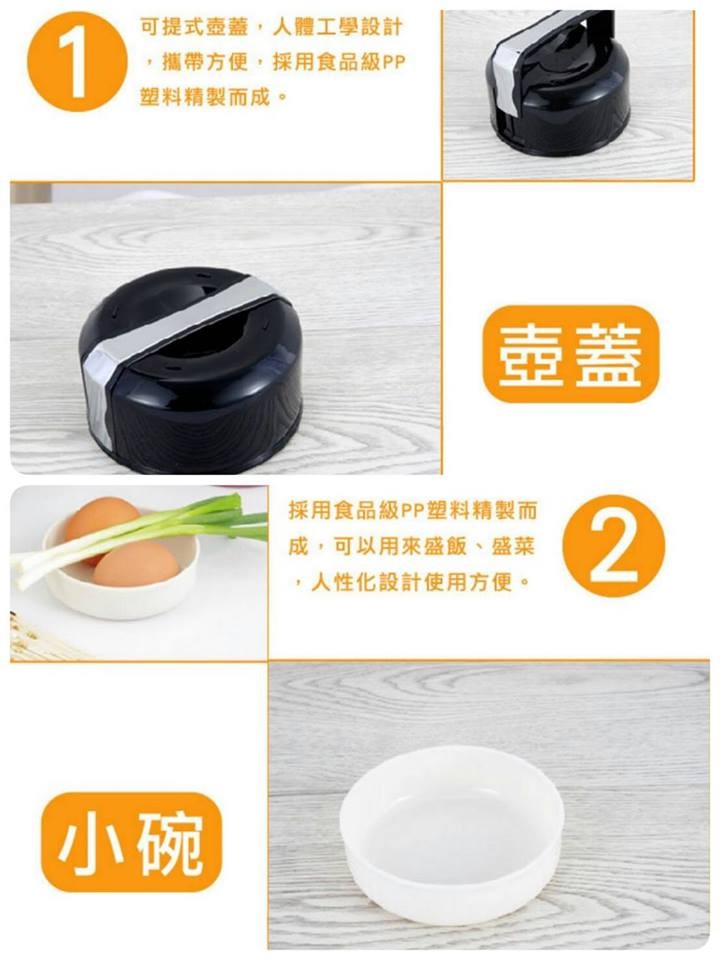 1

可提式壺蓋，人體工學設計，攜帶方便，採用食品級PP塑料精製而成。

壺蓋

採用食品級PP塑料精製而成，可以用來盛飯、盛菜，人性化設計使用方便。

2

小碗