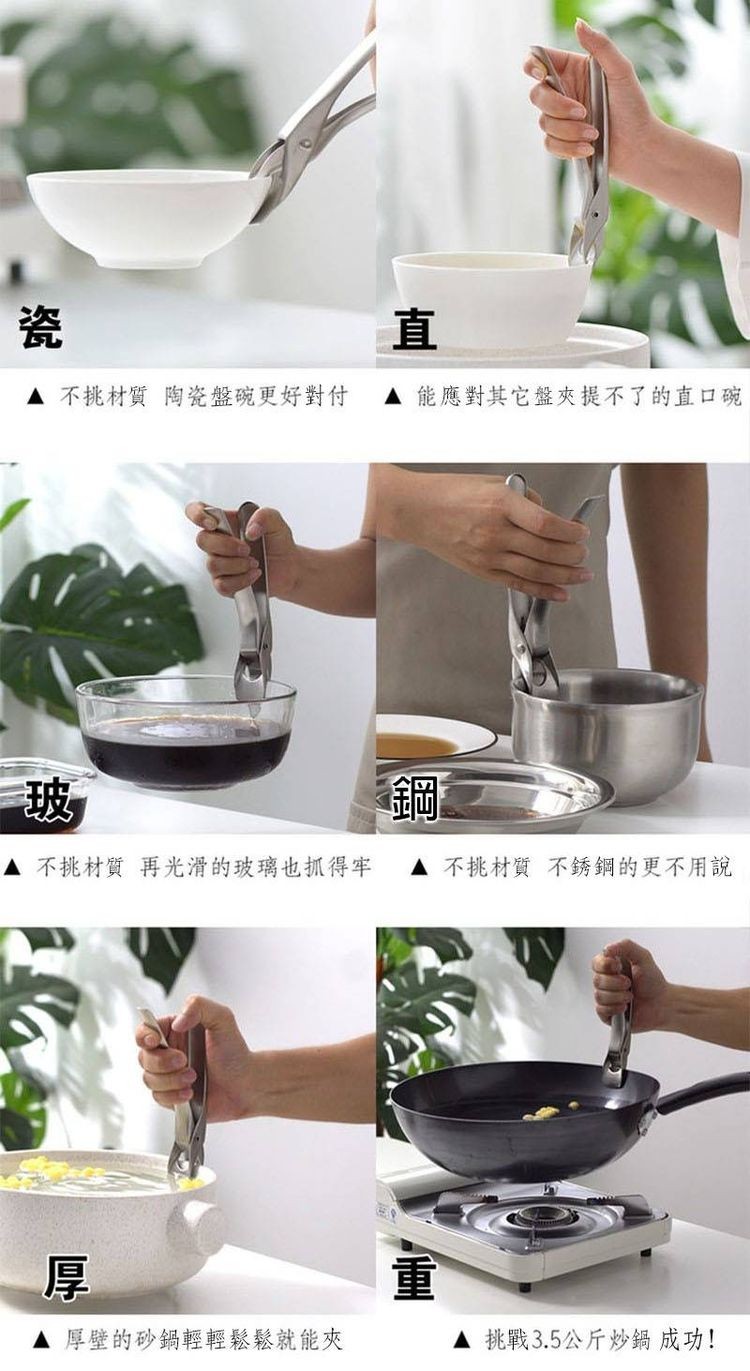 瓷

直

▲ 不挑材質 陶瓷盤碗更好對付

▲ 能應對其它盤夾提不了的直口碗

玻

鋼

▲ 不挑材質 再光滑的玻璃也抓得牢

▲ 不挑材質 不銹鋼的更不用說

厚

重

▲ 厚壁的砂鍋輕輕鬆鬆就能夾

▲ 挑戰3.5公斤炒鍋 成功!