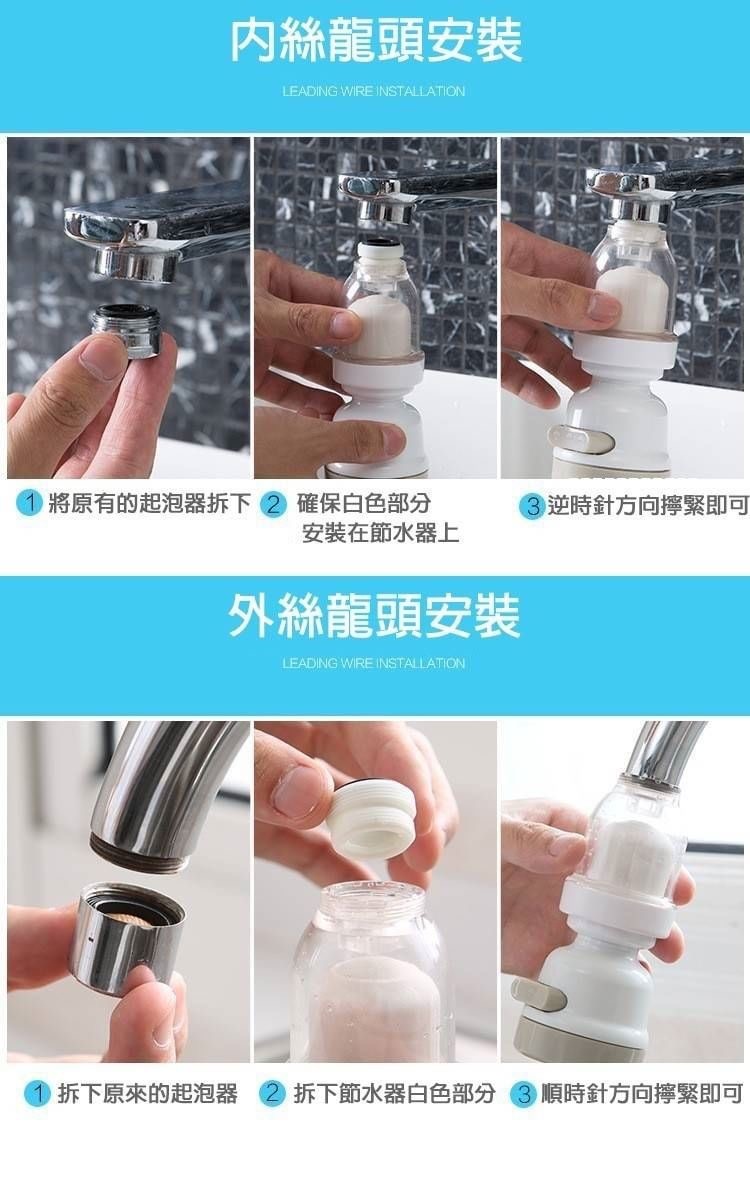 內絲龍頭安裝

LEADING WIRE INSTALLATION

1 將原有的起泡器拆下

2 確保白色部分安裝在節水器上

3 逆時針方向擰緊即可

外絲龍頭安裝

LEADING WIRE INSTALLATION

1 拆下原來的起泡器

2 拆下節水器白色部分

3 順時針方向擰緊即可