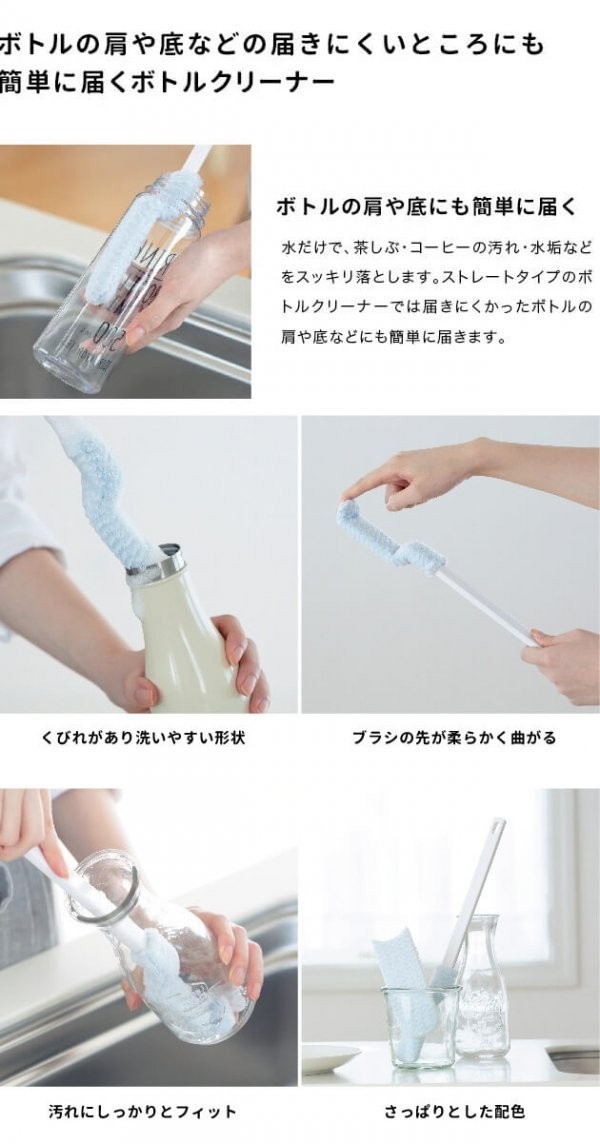 ボトルの肩や底などの届きにくいところにも簡単に届くボトルクリーナー

ボトルの肩や底にも簡単に届く

水だけで、茶しぶ・コーヒーの汚れ・水垢などをスッキリ落とします。ストレートタイプのボトルクリーナーでは届きにくかったボトルの肩や底などにも簡単に届きます。

くびれがあり洗いやすい形状

ブラシの先が柔らかく曲がる

汚れにしっかりとフィット

さっぱりとした配色