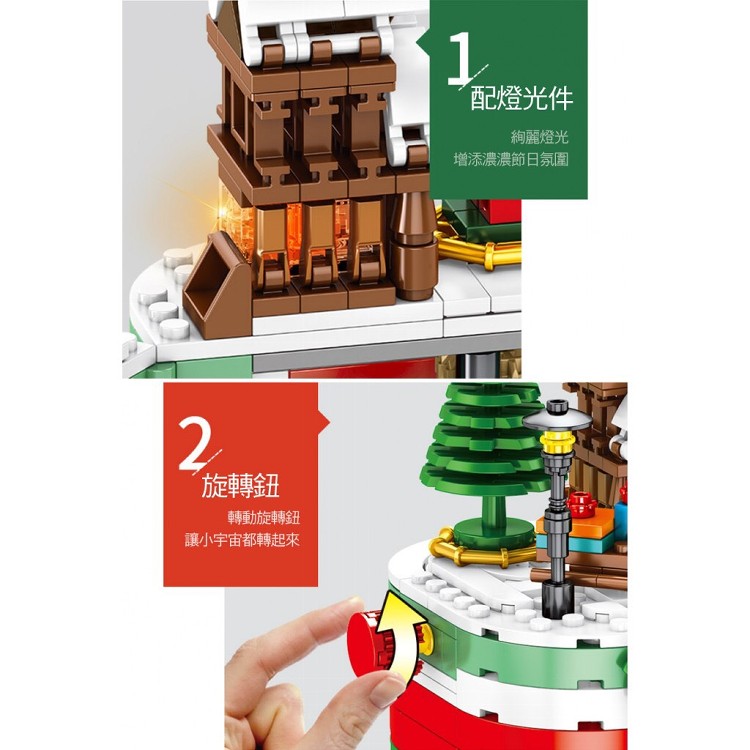 1
配燈光件

絢麗燈光
增添濃濃節日氛圍

2
旋轉鈕

轉動旋轉鈕
讓小宇宙都轉起來