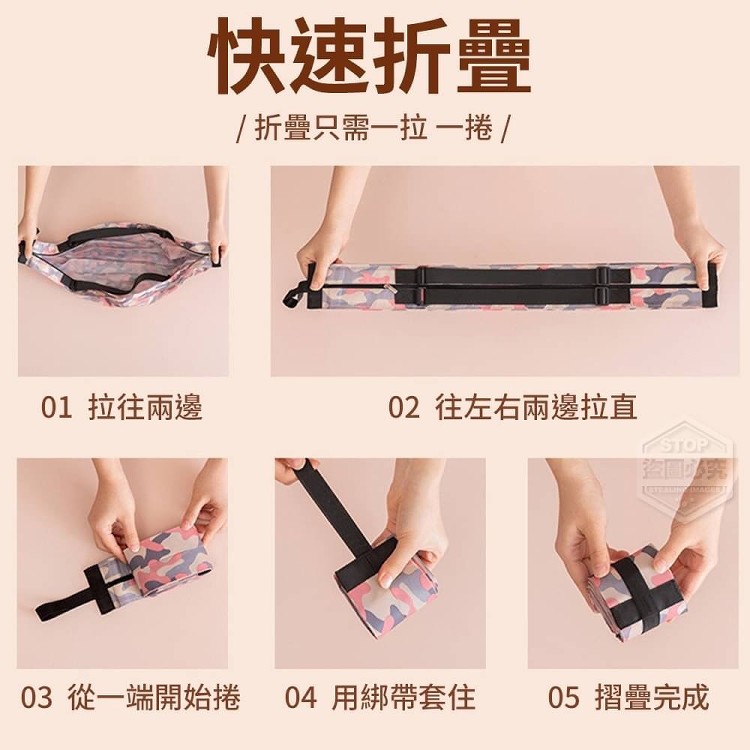 快速折疊

/ 折疊只需一拉 一捲 /

01 拉往兩邊

02 往左右兩邊拉直

STOP
盜圖必究
STEALING IMAGES

03 從一端開始捲

04 用綁帶套住

05 摺疊完成