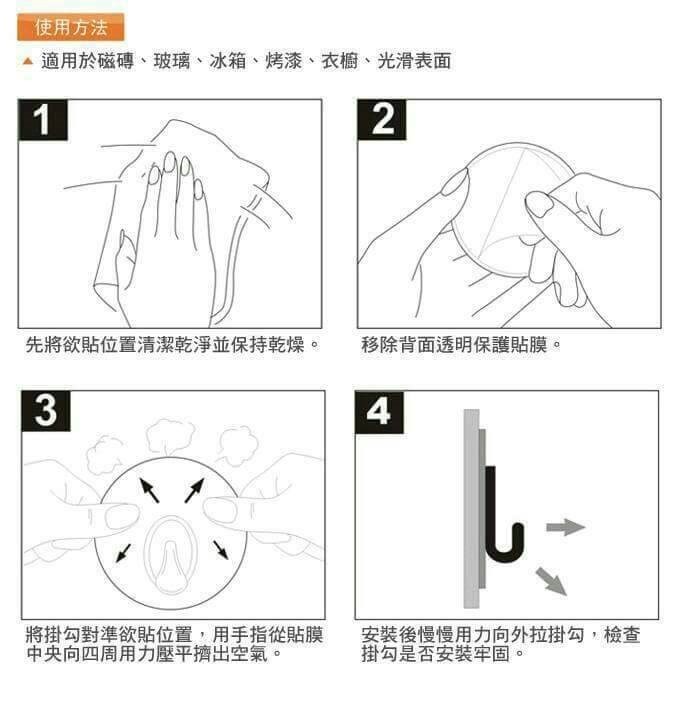 使用方法

▲ 適用於磁磚、玻璃、冰箱、烤漆、衣櫥、光滑表面

1

先將欲貼位置清潔乾淨並保持乾燥。

2

移除背面透明保護貼膜。

3

將掛勾對準欲貼位置，用手指從貼膜中央向四周用力壓平擠出空氣。

4

安裝後慢慢用力向外拉掛勾，檢查掛勾是否安裝牢固。