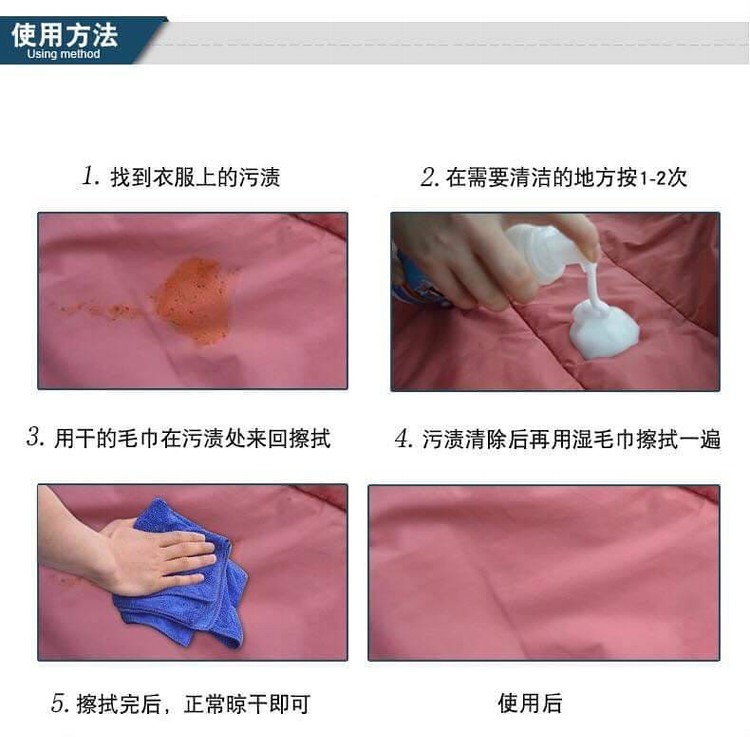 使用方法
Using method

1. 找到衣服上的污渍

2. 在需要清洁的地方按1-2次

3. 用干的毛巾在污渍处来回擦拭

4. 污渍清除后再用湿毛巾擦拭一遍

5. 擦拭完后，正常晾干即可

使用后