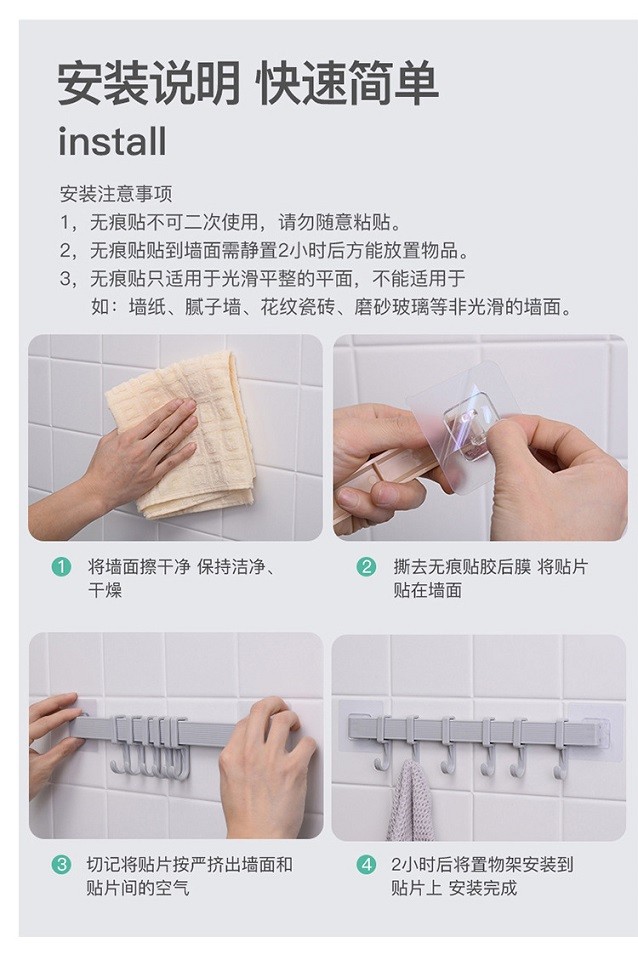 安装说明 快速简单
install

安装注意事项
1，无痕贴不可二次使用，请勿随意粘贴。
2，无痕贴贴到墙面需静置2小时后方能放置物品。
3，无痕贴只适用于光滑平整的平面，不能适用于如：墙纸、腻子墙、花纹瓷砖、磨砂玻璃等非光滑的墙面。

1 将墙面擦干净 保持洁净、干燥

2 撕去无痕贴胶后膜 将贴片贴在墙面

3 切记将贴片按严挤出墙面和贴片间的空气

4 2小时后将置物架安装到贴片上 安装完成