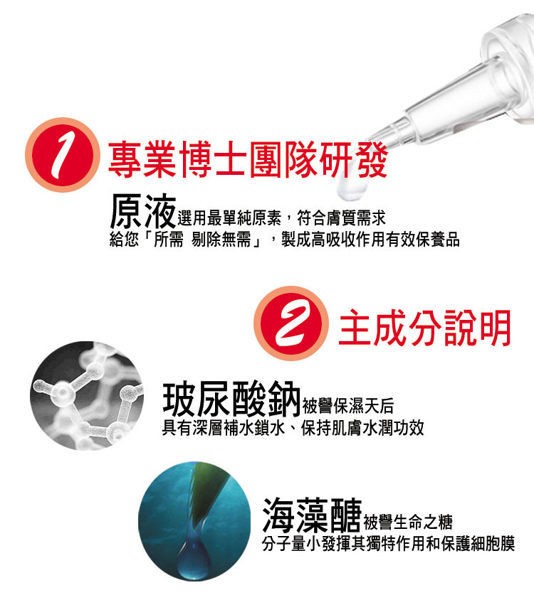 1 專業博士團隊研發

原液選用最單純原素，符合膚質需求
給您「所需 剔除無需」，製成高吸收作用有效保養品

2 主成分說明

玻尿酸鈉被譽保濕天后
具有深層補水鎖水、保持肌膚水潤功效

海藻醣被譽生命之糖
分子量小發揮其獨特作用和保護細胞膜