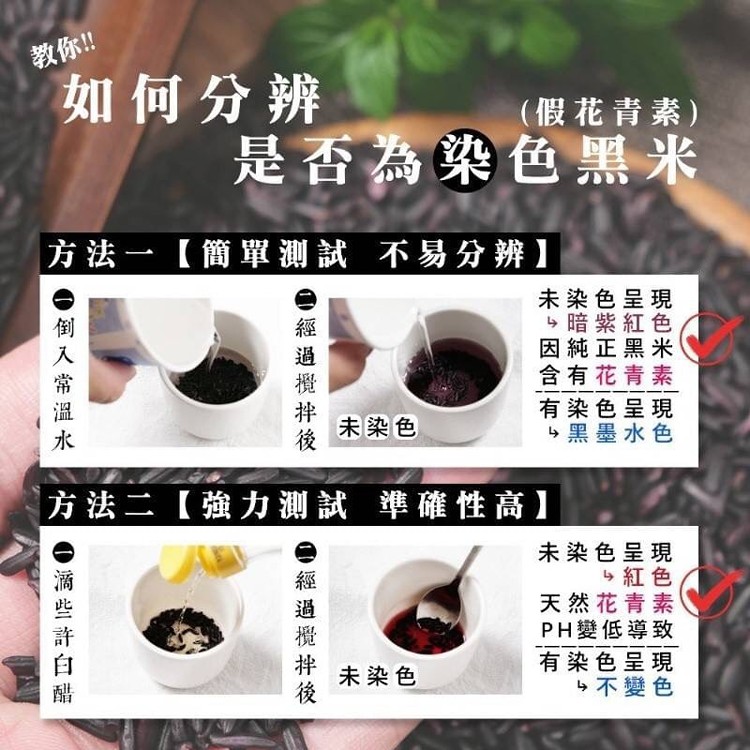 教你!!
如何分辨
(假花青素)
是否為染色黑米

方法一【簡單測試 不易分辨】

一 倒入常溫水

二 經過攪拌後

未染色

未染色呈現
↳暗紫紅色
因純正黑米
含有花青素

有染色呈現
↳黑墨水色

方法二【強力測試 準確性高】

一 滴些許白醋

二 經過攪拌後

未染色

未染色呈現
↳紅色
天然花青素
PH變低導致

有染色呈現
↳不變色