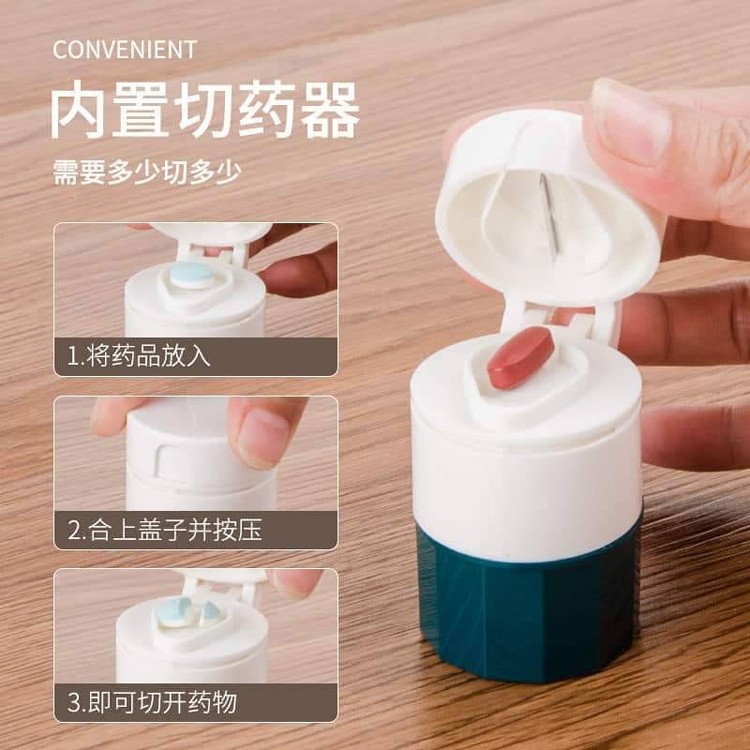 CONVENIENT
内置切药器
需要多少切多少

1.将药品放入

2.合上盖子并按压

3.即可切开药物