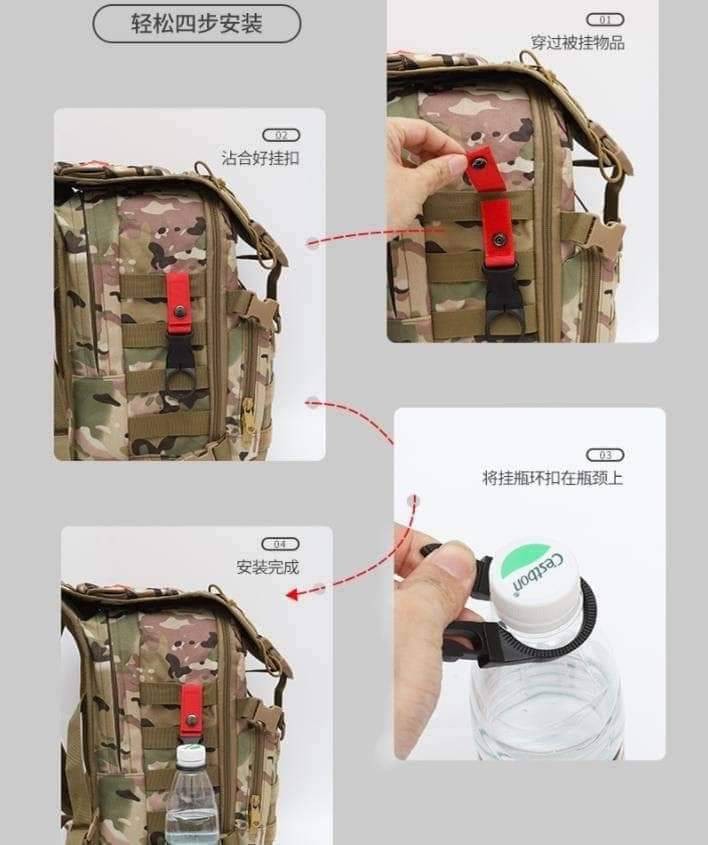 轻松四步安装

01
穿过被挂物品

02
沾合好挂扣

03
将挂瓶环扣在瓶颈上

Cestbon

04
安装完成