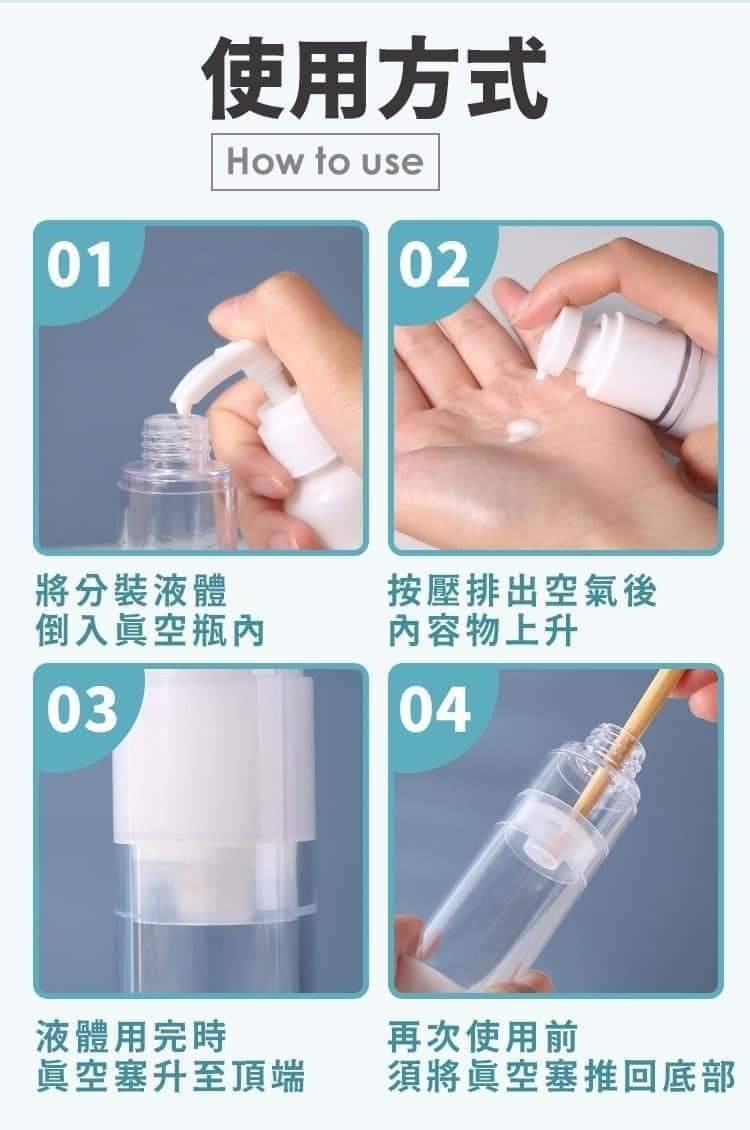 使用方式

How to use

01

將分裝液體
倒入眞空瓶內

02

按壓排出空氣後
內容物上升

03

液體用完時
眞空塞升至頂端

04

再次使用前
須將眞空塞推回底部