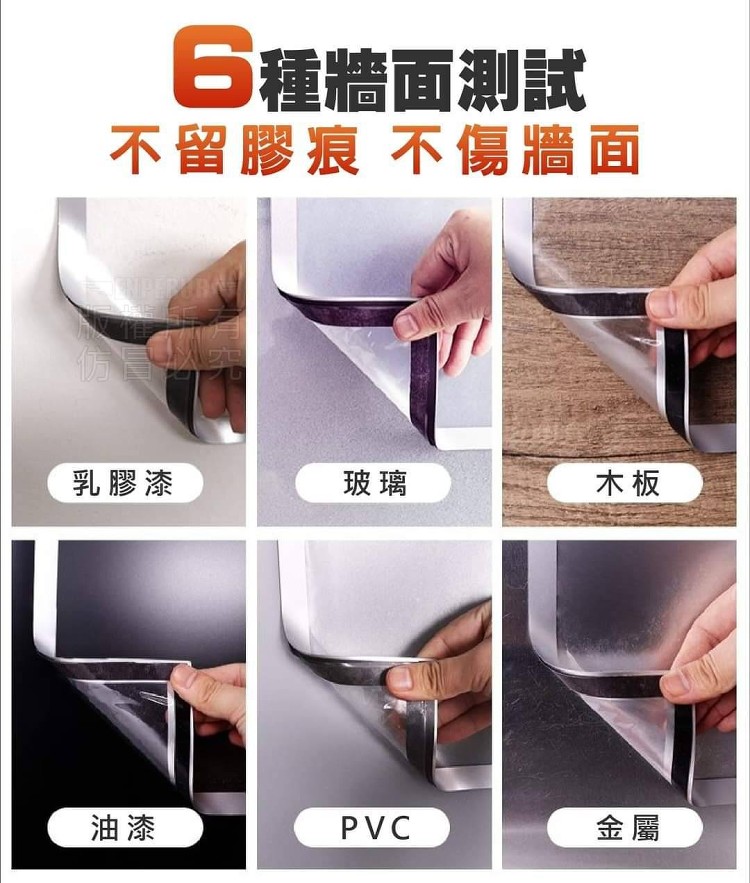 6種牆面測試
不留膠痕 不傷牆面

版權所有
仿冒必究

乳膠漆

玻璃

木板

油漆

PVC

金屬