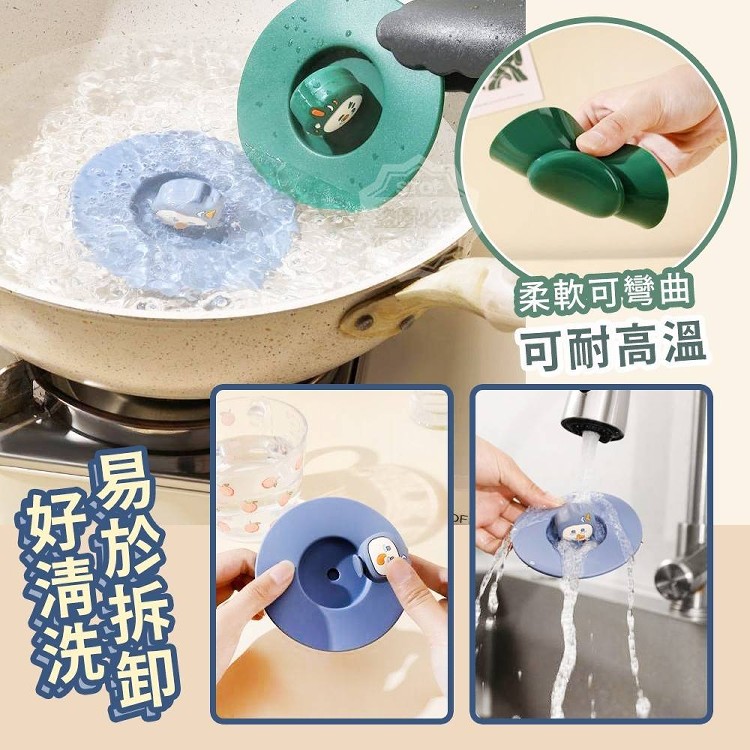 柔軟可彎曲
可耐高溫

易於拆卸
好清洗