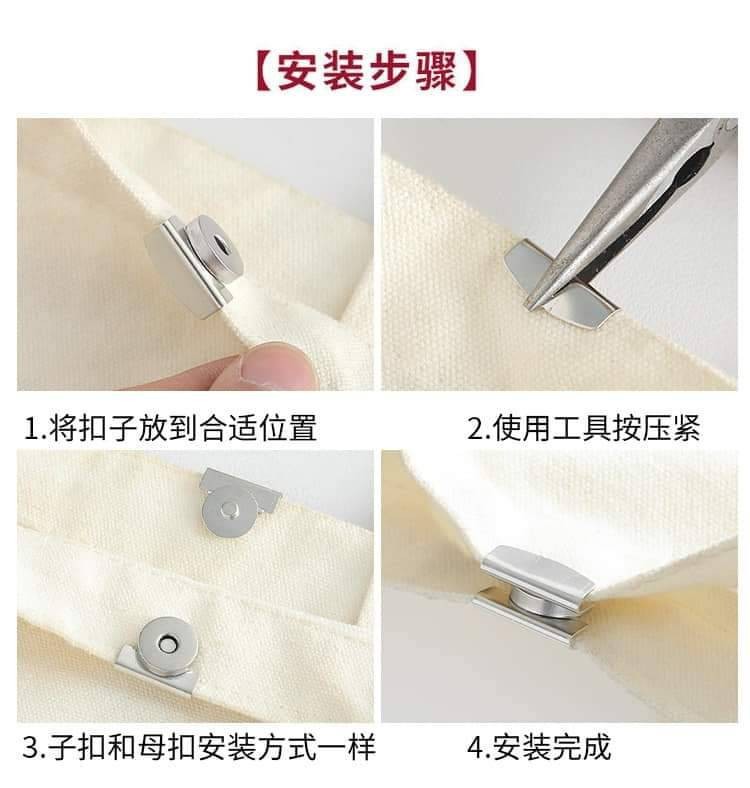 【安装步骤】

1.将扣子放到合适位置

2.使用工具按压紧

3.子扣和母扣安装方式一样

4.安装完成