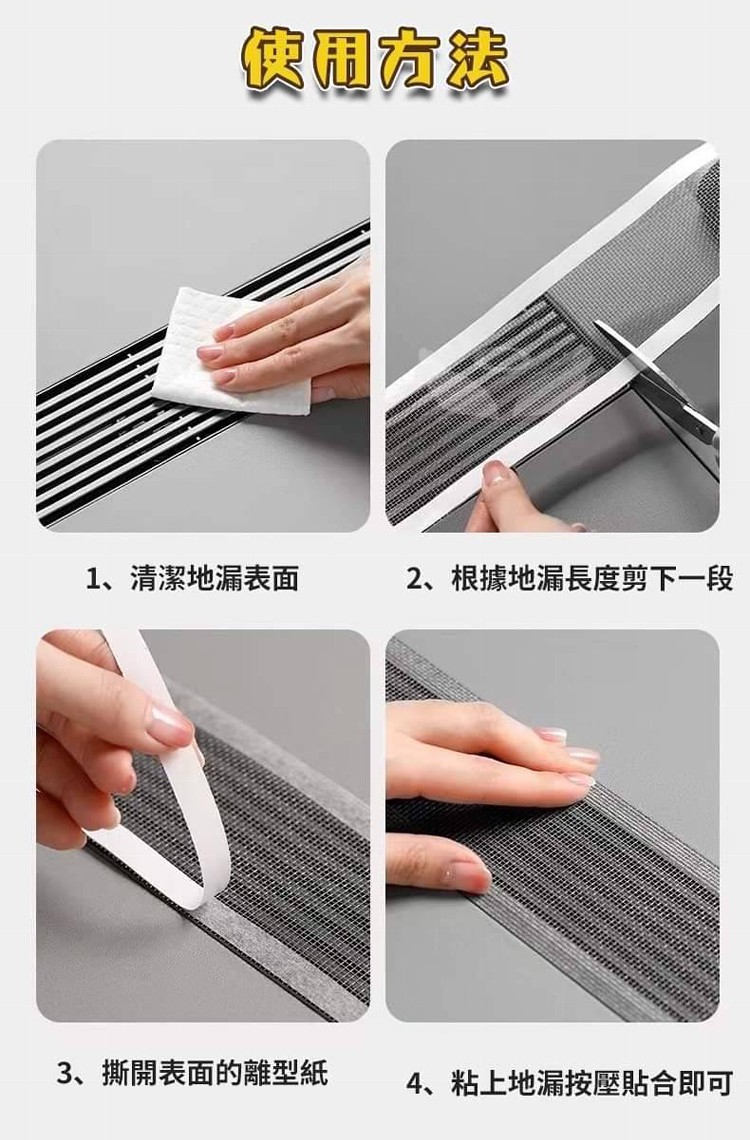 使用方法

1、清潔地漏表面

2、根據地漏長度剪下一段

3、撕開表面的離型紙

4、粘上地漏按壓貼合即可