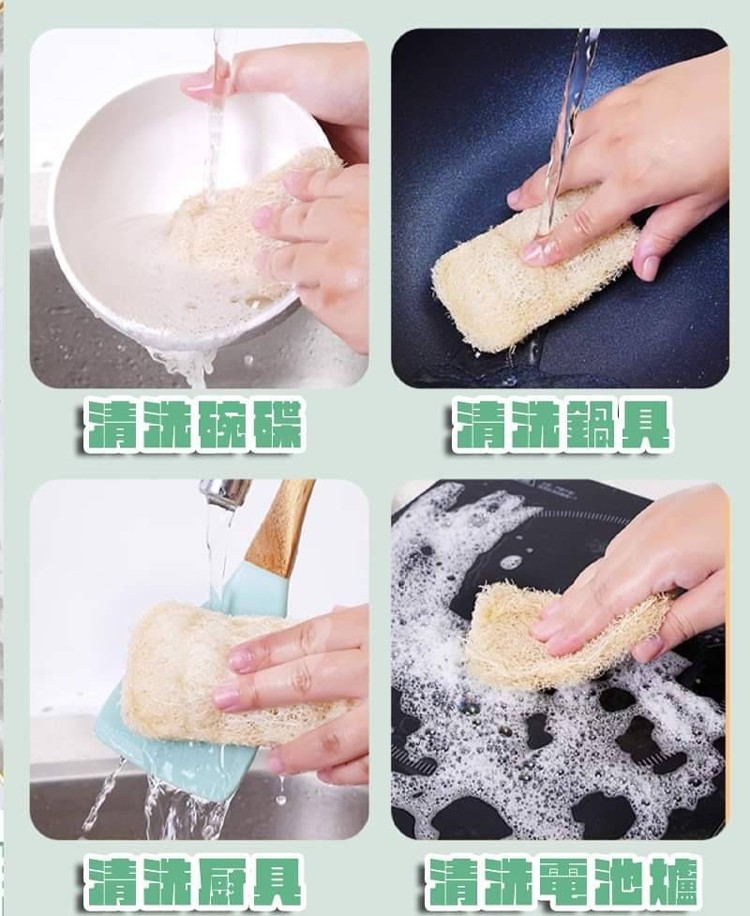 清洗碗碟

清洗鍋具

清洗廚具

清洗電池爐