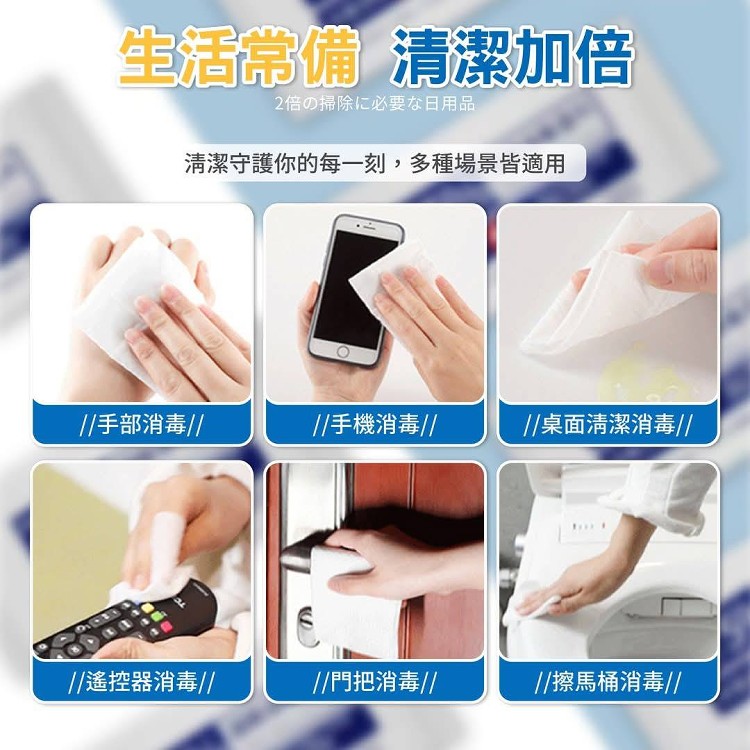 生活常備 清潔加倍

2倍の掃除に必要な日用品

清潔守護你的每一刻，多種場景皆適用

//手部消毒//

//手機消毒//

//桌面清潔消毒//

//遙控器消毒//

//門把消毒//

//擦馬桶消毒//