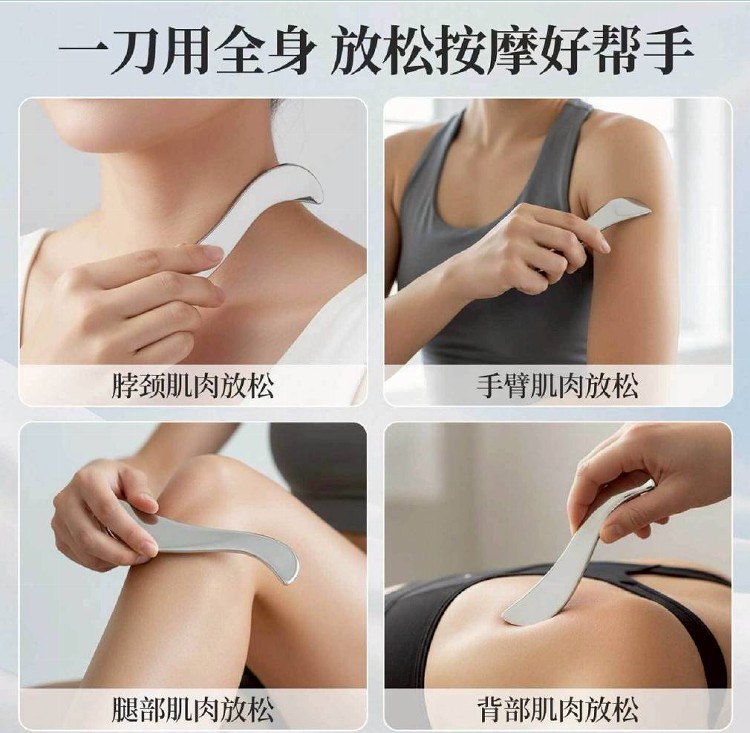 一刀用全身 放松按摩好帮手

脖颈肌肉放松

手臂肌肉放松

腿部肌肉放松

背部肌肉放松