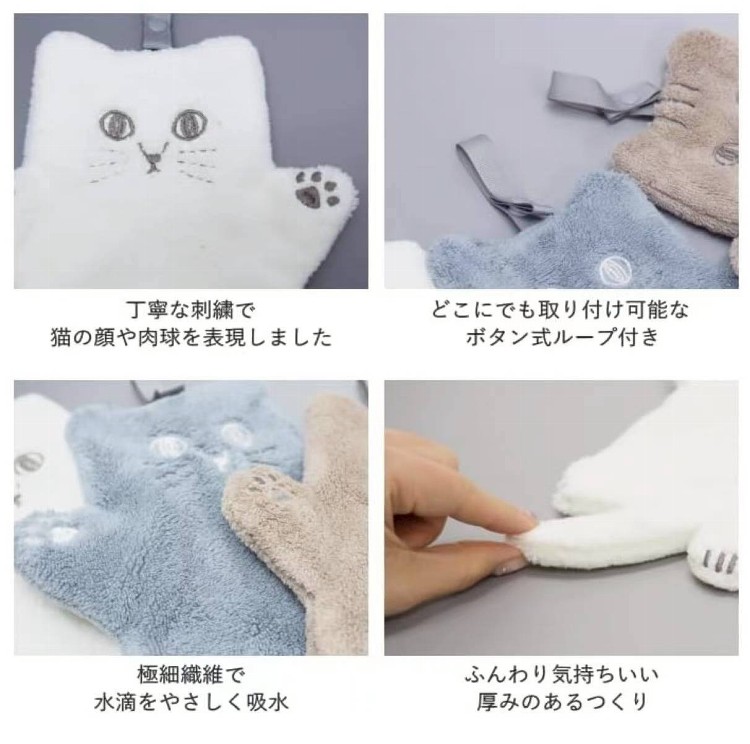 丁寧な刺繍で
猫の顔や肉球を表現しました

どこにでも取り付け可能な
ボタン式ループ付き

極細繊維で
水滴をやさしく吸水

ふんわり気持ちいい
厚みのあるつくり