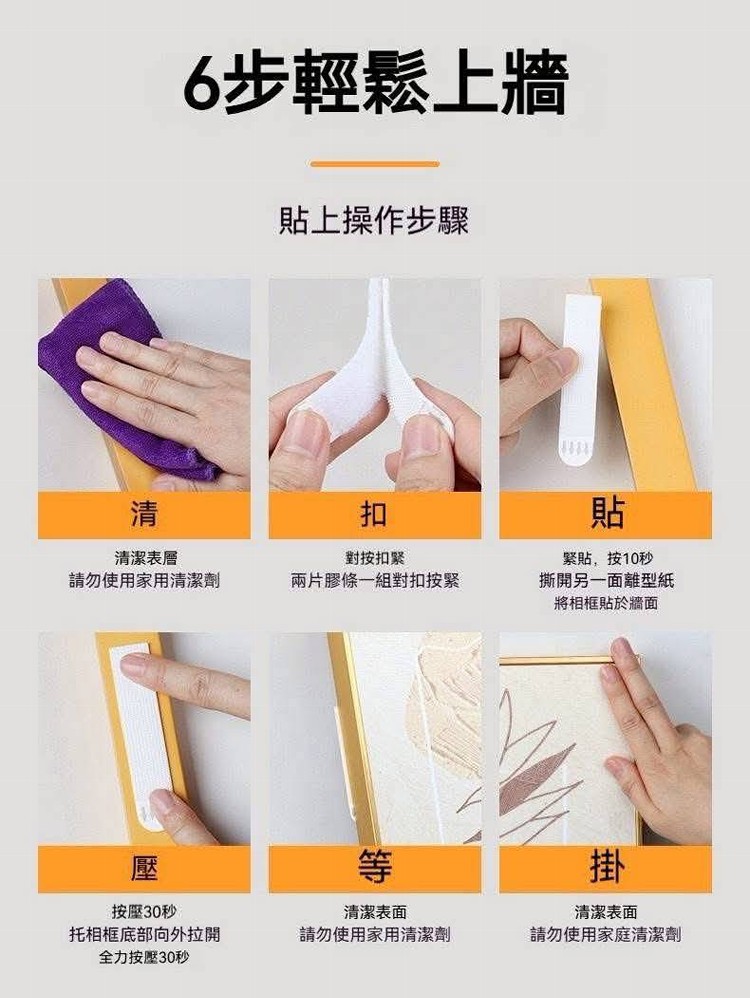 6步輕鬆上牆

貼上操作步驟

清

清潔表層
請勿使用家用清潔劑

扣

對按扣緊
兩片膠條一組對扣按緊

貼

緊貼，按10秒
撕開另一面離型紙
將相框貼於牆面

壓

按壓30秒
托相框底部向外拉開
全力按壓30秒

等

清潔表面
請勿使用家用清潔劑

掛

清潔表面
請勿使用家庭清潔劑