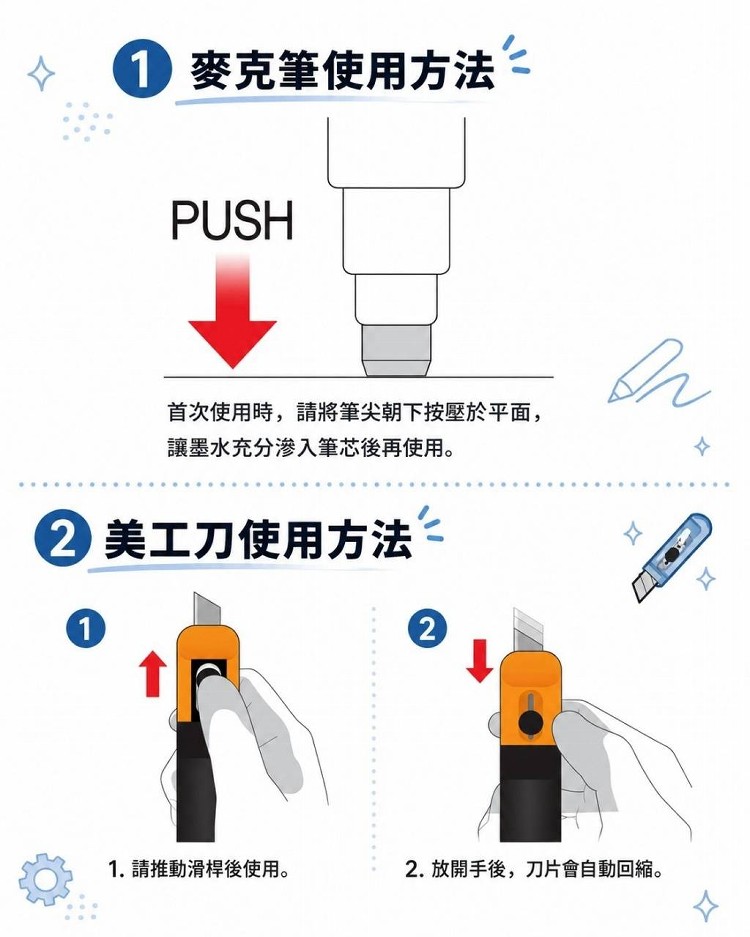 1 麥克筆使用方法

PUSH

首次使用時，請將筆尖朝下按壓於平面，讓墨水充分滲入筆芯後再使用。

2 美工刀使用方法

1

1. 請推動滑桿後使用。

2

2. 放開手後，刀片會自動回縮。