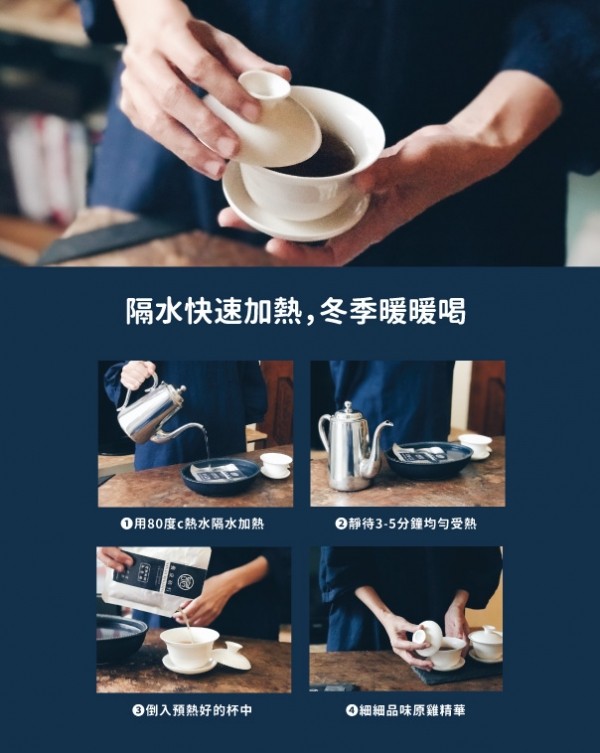 隔水快速加熱，冬季暖暖喝

❶用80度c熱水隔水加熱

❷靜待3-5分鐘均勻受熱

❸倒入預熱好的杯中

❹細細品味原雞精華