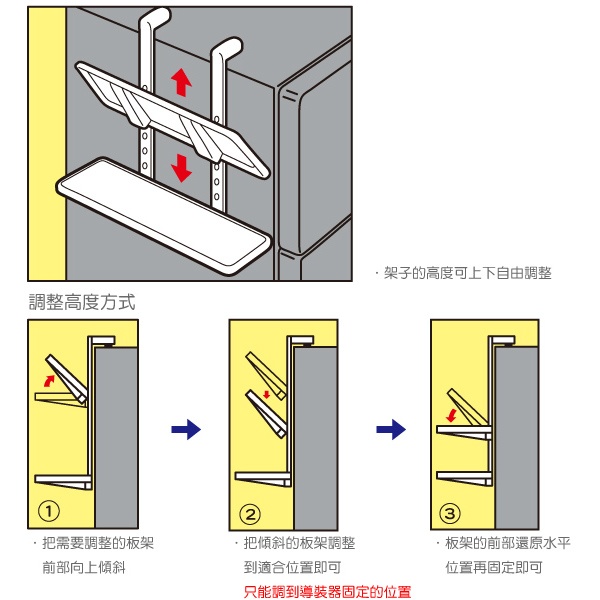 · 架子的高度可上下自由調整

調整高度方式

①

· 把需要調整的板架前部向上傾斜

②

· 把傾斜的板架調整到適合位置即可

只能調到導裝器固定的位置

③

· 板架的前部還原水平位置再固定即可