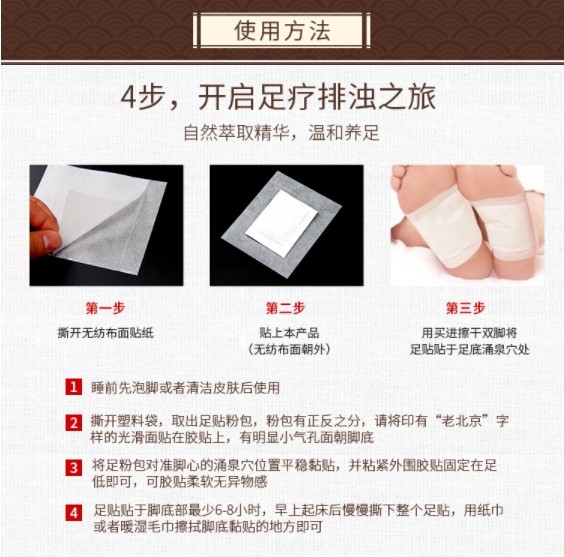 使用方法

4步，开启足疗排浊之旅

自然萃取精华，温和养足

第一步

撕开无纺布面贴纸

第二步

贴上本产品
（无纺布面朝外）

第三步

用买进擦干双脚将
足贴贴于足底涌泉穴处

1 睡前先泡脚或者清洁皮肤后使用

2 撕开塑料袋，取出足贴粉包，粉包有正反之分，请将印有“老北京”字样的光滑面贴在胶贴上，有明显小气孔面朝脚底

3 将足粉包对准脚心的涌泉穴位置平稳黏贴，并粘紧外围胶贴固定在足低即可，可胶贴柔软无异物感

4 足贴贴于脚底部最少6-8小时，早上起床后慢慢撕下整个足贴，用纸巾或者暖湿毛巾擦拭脚底黏贴的地方即可