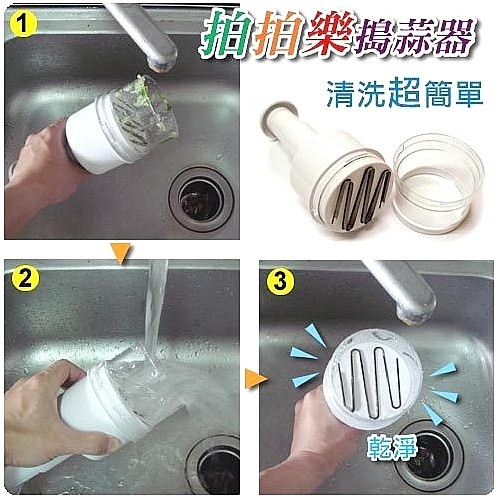 1

拍拍樂搗蒜器

清洗超簡單

2

3

乾淨