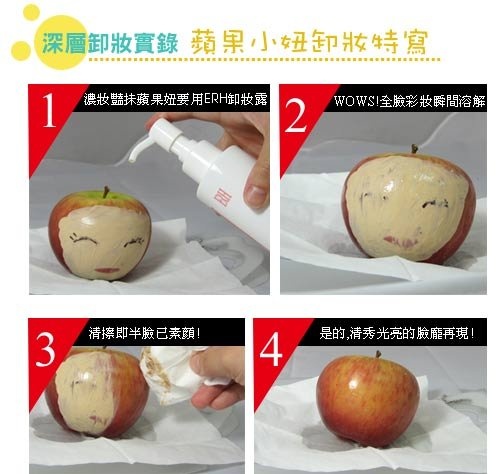 深層卸妝實錄 蘋果小妞卸妝特寫

1 濃妝豔抹蘋果妞要用ERH卸妝露

ERH

2 WOWS!全臉彩妝瞬間溶解

3 清擦即半臉已素顏!

4 是的,清秀光亮的臉龐再現!