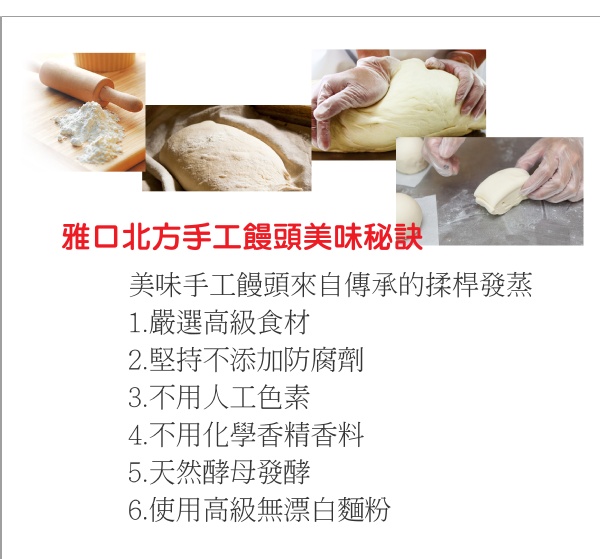 雅口北方手工饅頭美味秘訣

美味手工饅頭來自傳承的揉桿發蒸
1.嚴選高級食材
2.堅持不添加防腐劑
3.不用人工色素
4.不用化學香精香料
5.天然酵母發酵
6.使用高級無漂白麵粉