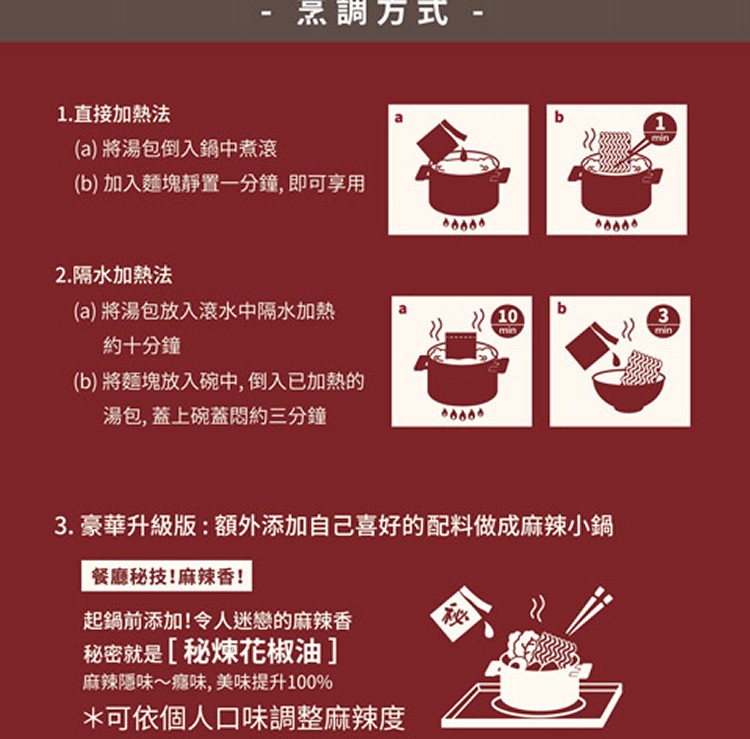 - 烹調方式 -

1.直接加熱法
(a) 將湯包倒入鍋中煮滾
(b) 加入麵塊靜置一分鐘, 即可享用

a
b
1 min

2.隔水加熱法
(a) 將湯包放入滾水中隔水加熱約十分鐘
(b) 將麵塊放入碗中, 倒入已加熱的湯包, 蓋上碗蓋悶約三分鐘

a
10 min
b
3 min

3. 豪華升級版 : 額外添加自己喜好的配料做成麻辣小鍋

餐廳秘技!麻辣香!

起鍋前添加!令人迷戀的麻辣香
秘密就是 [ 秘煉花椒油 ]
麻辣隱味～癮味, 美味提升100%

＊可依個人口味調整麻辣度

秘