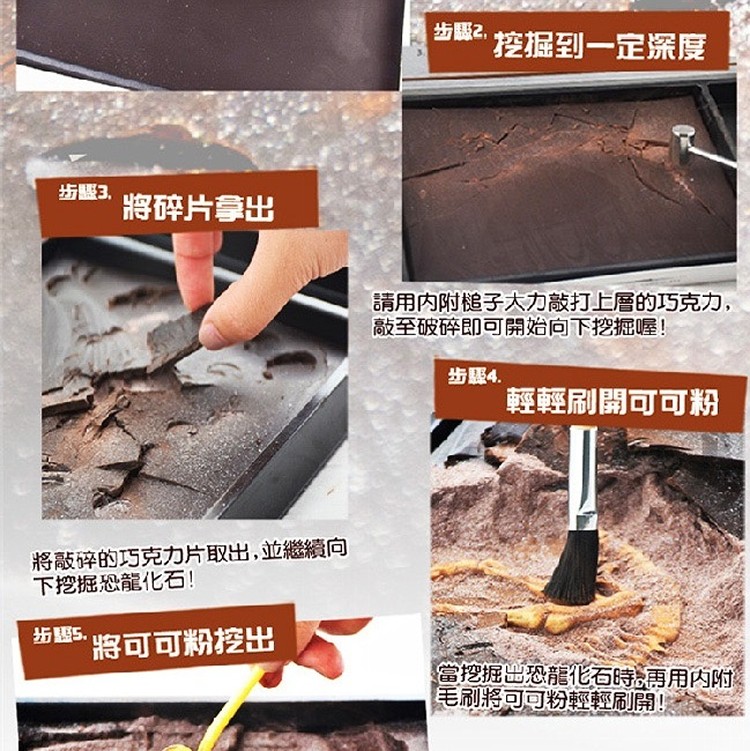 步驟2. 挖掘到一定深度

請用內附槌子大力敲打上層的巧克力，敲至破碎即可開始向下挖掘喔！

步驟3. 將碎片拿出

將敲碎的巧克力片取出，並繼續向下挖掘恐龍化石！

步驟4. 輕輕刷開可可粉

當挖掘出恐龍化石時，再用內附毛刷將可可粉輕輕刷開！

步驟5. 將可可粉挖出