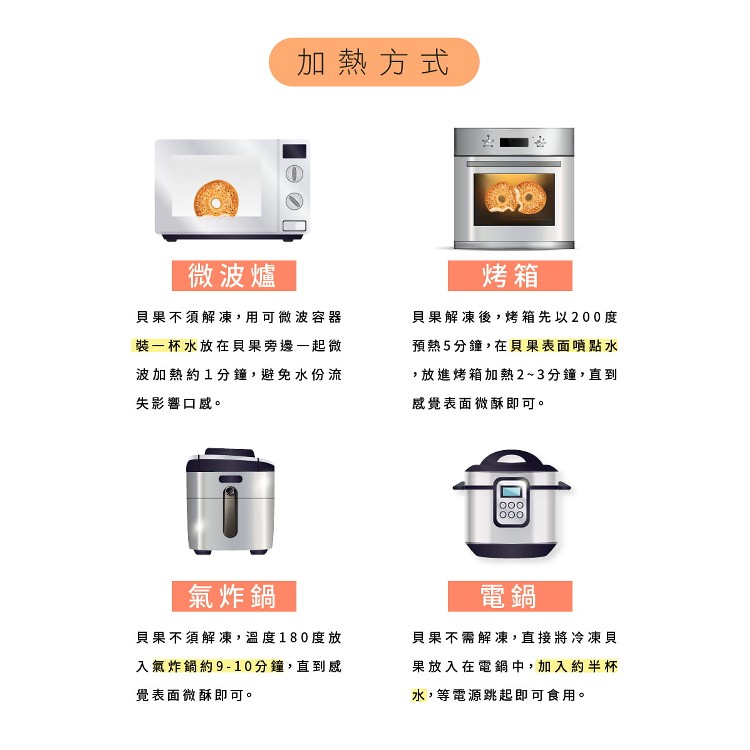 加熱方式

微波爐

貝果不須解凍，用可微波容器裝一杯水放在貝果旁邊一起微波加熱約1分鐘，避免水份流失影響口感。

烤箱

貝果解凍後，烤箱先以200度預熱5分鐘，在貝果表面噴點水，放進烤箱加熱2~3分鐘，直到感覺表面微酥即可。

氣炸鍋

貝果不須解凍，溫度180度放入氣炸鍋約9-10分鐘，直到感覺表面微酥即可。

電鍋

貝果不需解凍，直接將冷凍貝果放入在電鍋中，加入約半杯水，等電源跳起即可食用。