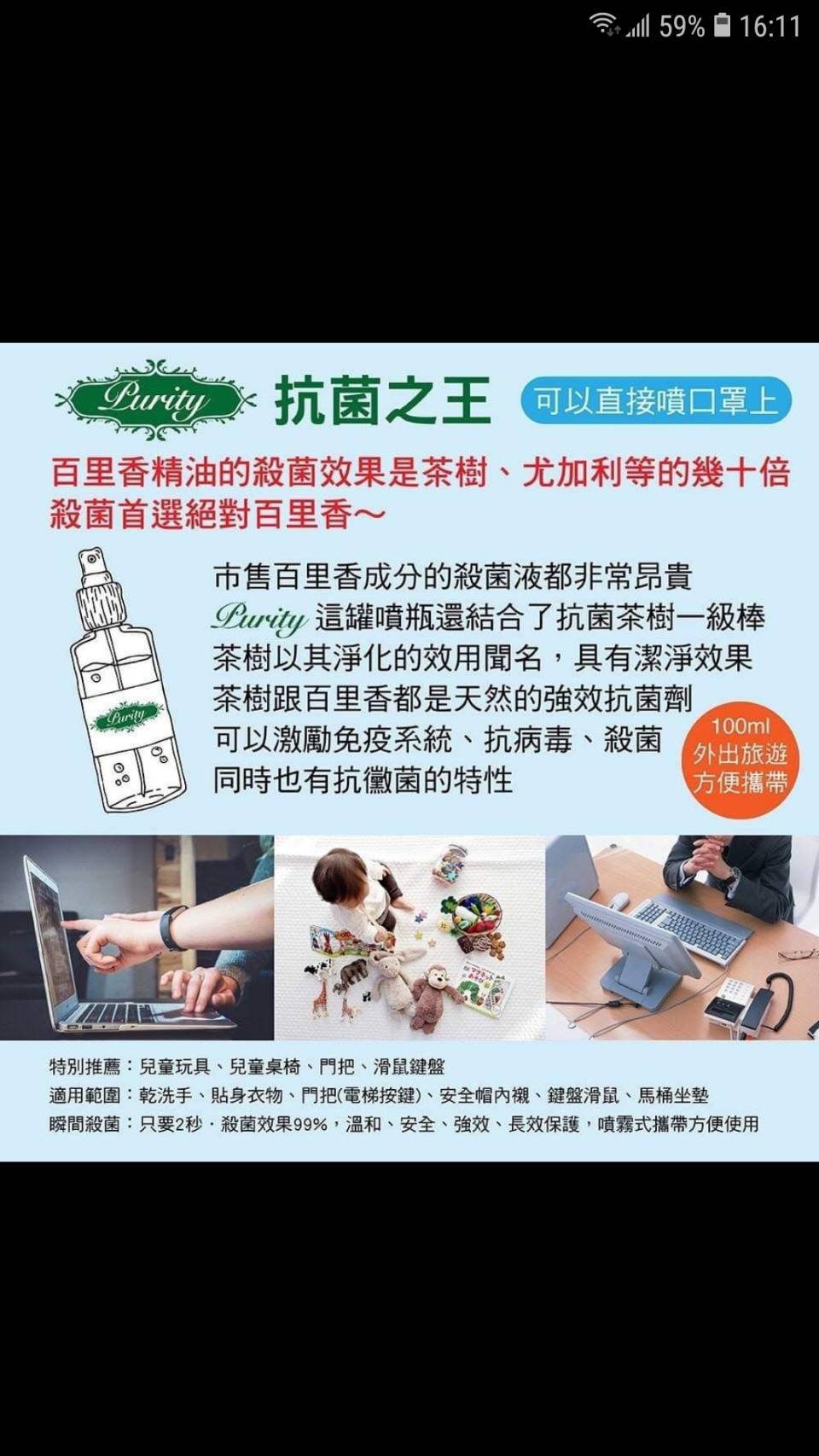 59% 16:11

Purity 抗菌之王 可以直接噴口罩上

百里香精油的殺菌效果是茶樹、尤加利等的幾十倍
殺菌首選絕對百里香~

Purity

市售百里香成分的殺菌液都非常昂貴
Purity 這罐噴瓶還結合了抗菌茶樹一級棒
茶樹以其淨化的效用聞名，具有潔淨效果
茶樹跟百里香都是天然的強效抗菌劑
可以激勵免疫系統、抗病毒、殺菌
同時也有抗黴菌的特性

100ml 外出旅遊 方便攜帶

特別推薦：兒童玩具、兒童桌椅、門把、滑鼠鍵盤
適用範圍：乾洗手、貼身衣物、門把(電梯按鍵)、安全帽內襯、鍵盤滑鼠、馬桶坐墊
瞬間殺菌：只要2秒．殺菌效果99%，溫和、安全、強效、長效保護，噴霧式攜帶方便使用