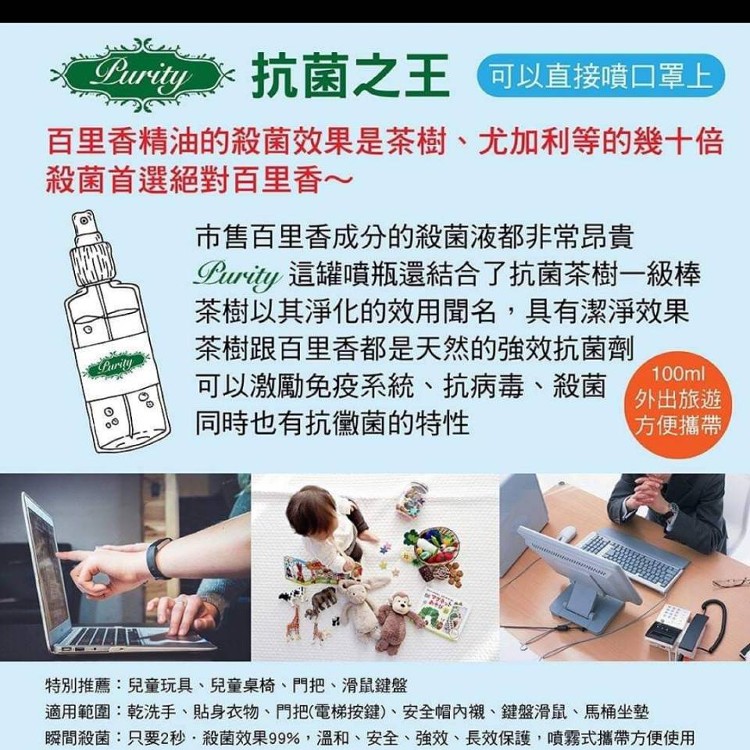 Purity 抗菌之王 可以直接噴口罩上

百里香精油的殺菌效果是茶樹、尤加利等的幾十倍
殺菌首選絕對百里香～

Purity

市售百里香成分的殺菌液都非常昂貴
Purity 這罐噴瓶還結合了抗菌茶樹一級棒
茶樹以其淨化的效用聞名，具有潔淨效果
茶樹跟百里香都是天然的強效抗菌劑
可以激勵免疫系統、抗病毒、殺菌
同時也有抗黴菌的特性

100ml 外出旅遊 方便攜帶

特別推薦：兒童玩具、兒童桌椅、門把、滑鼠鍵盤
適用範圍：乾洗手、貼身衣物、門把(電梯按鍵)、安全帽內襯、鍵盤滑鼠、馬桶坐墊
瞬間殺菌：只要2秒．殺菌效果99%，溫和、安全、強效、長效保護，噴霧式攜帶方便使用