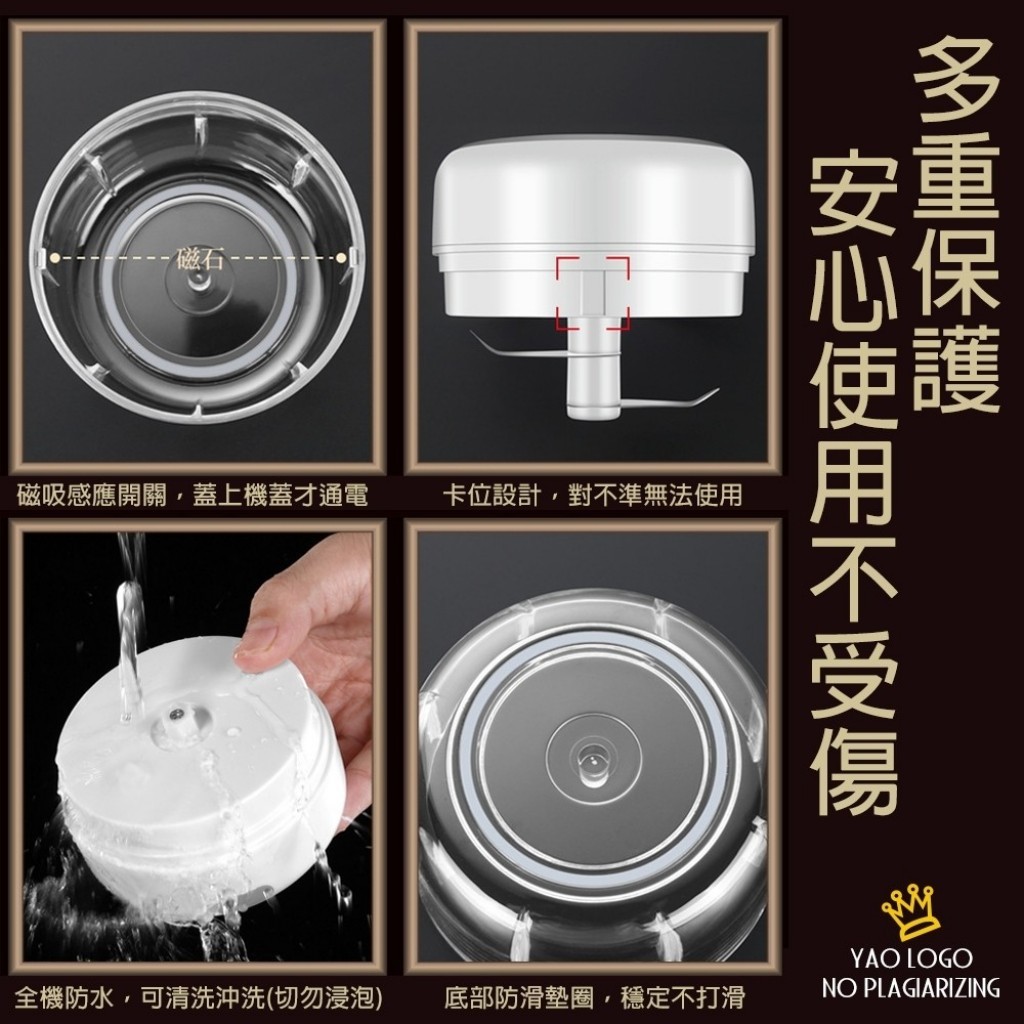 多重保護

安心使用不受傷

磁石

磁吸感應開關，蓋上機蓋才通電

卡位設計，對不準無法使用

全機防水，可清洗沖洗(切勿浸泡)

底部防滑墊圈，穩定不打滑

YAO LOGO
NO PLAGIARIZING