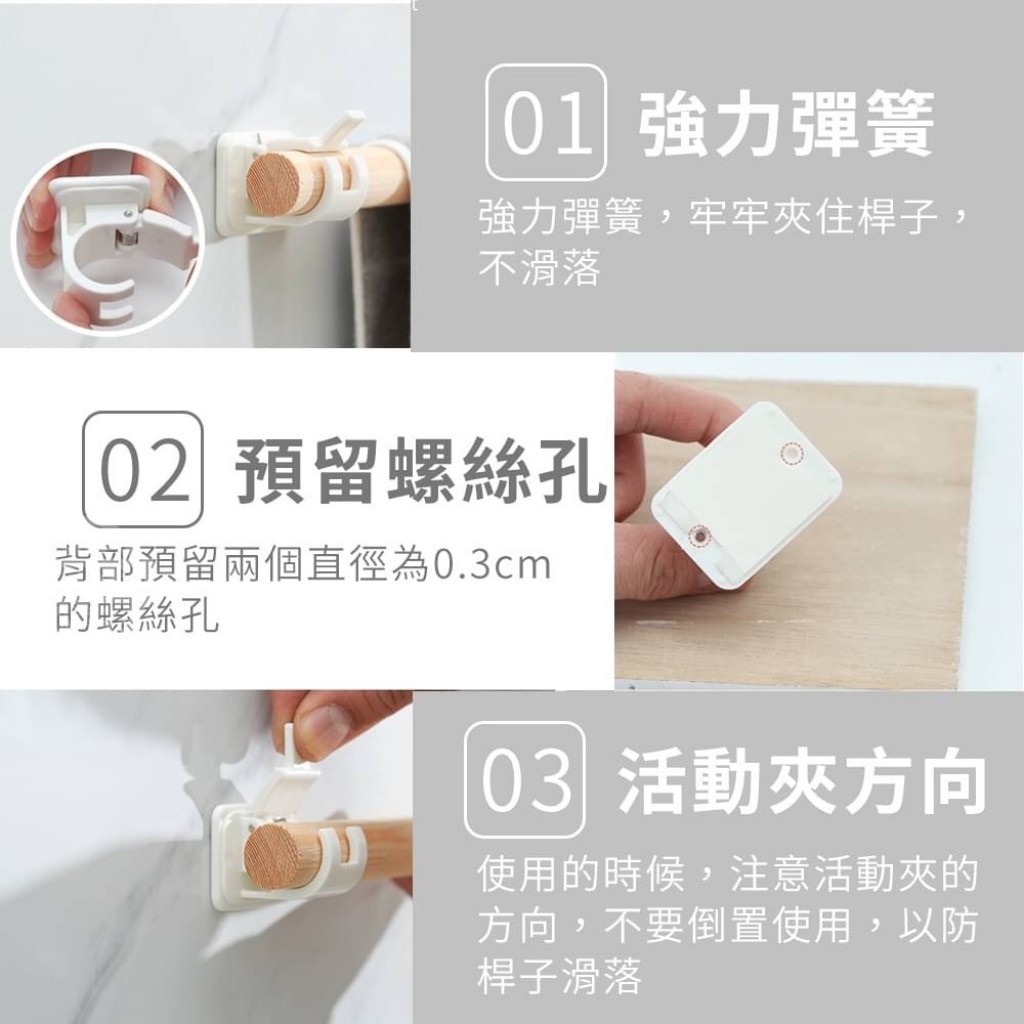 01 強力彈簧

強力彈簧，牢牢夾住桿子，不滑落

02 預留螺絲孔

背部預留兩個直徑為0.3cm的螺絲孔

03 活動夾方向

使用的時候，注意活動夾的方向，不要倒置使用，以防桿子滑落