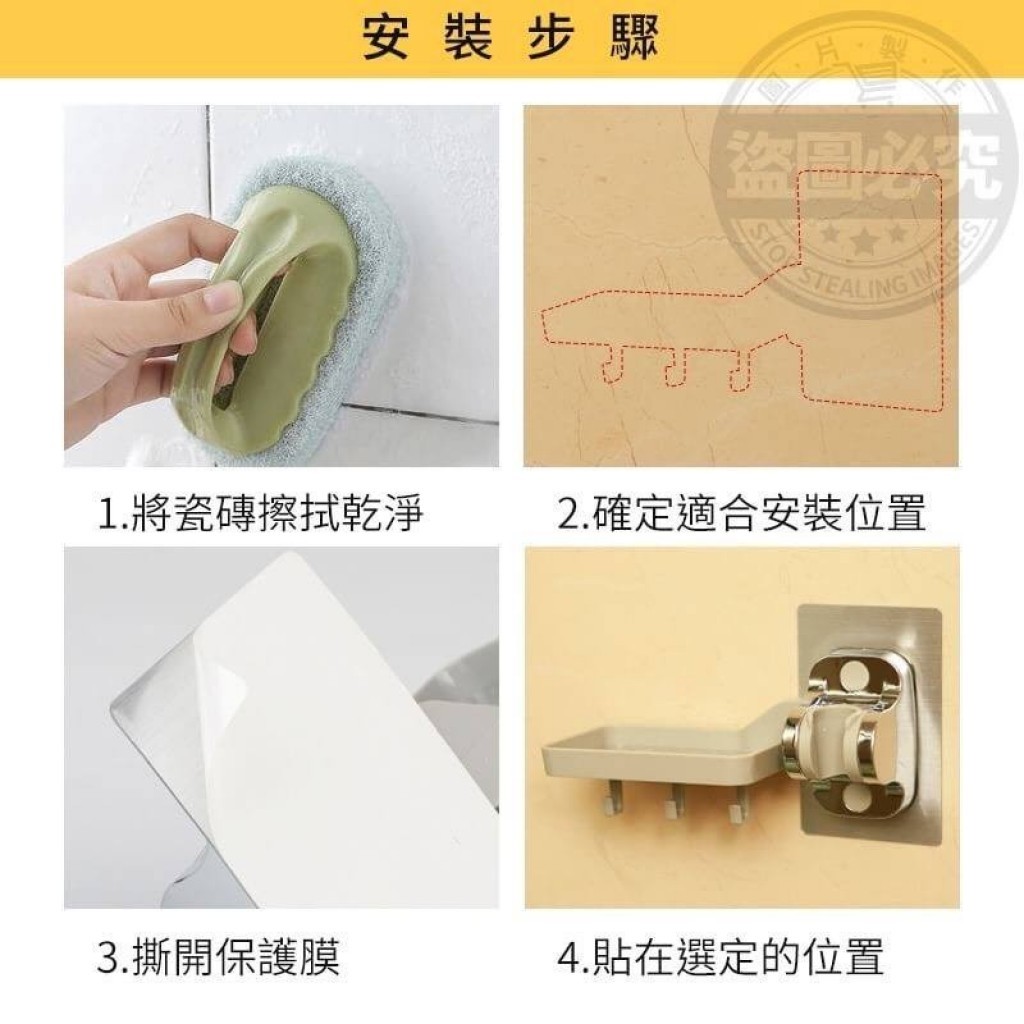 安裝步驟

圖片製作
盜圖必究
STOP STEALING IMAGES

1.將瓷磚擦拭乾淨

2.確定適合安裝位置

3.撕開保護膜

4.貼在選定的位置