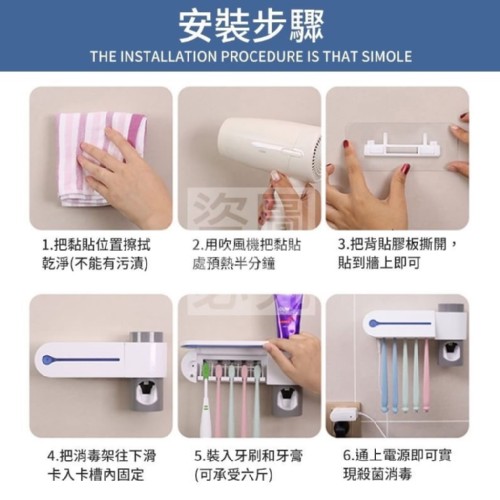 安裝步驟
THE INSTALLATION PROCEDURE IS THAT SIMOLE

1.把黏貼位置擦拭乾淨(不能有污漬)

2.用吹風機把黏貼處預熱半分鐘

3.把背貼膠板撕開，貼到牆上即可

4.把消毒架往下滑卡入卡槽內固定

5.裝入牙刷和牙膏(可承受六斤)

6.通上電源即可實現殺菌消毒