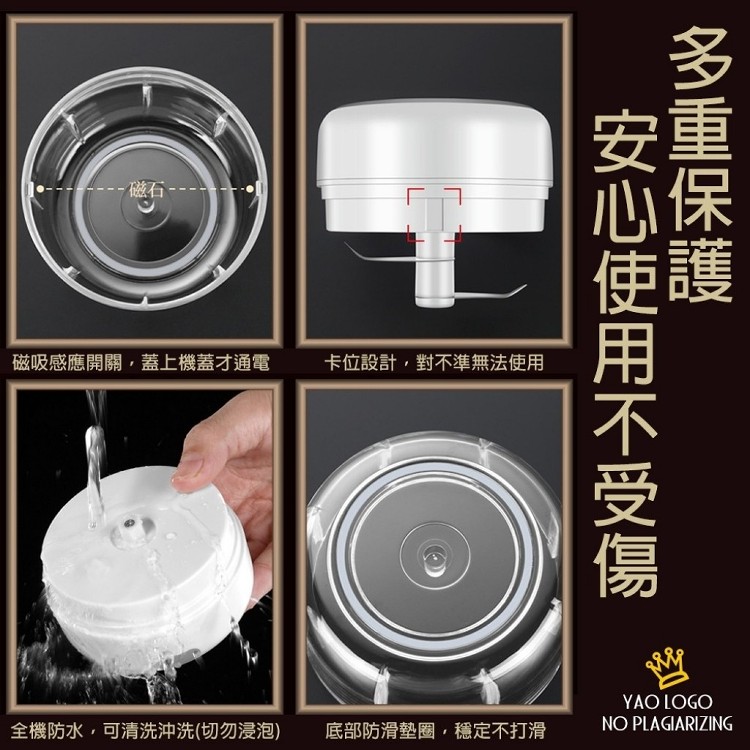 多重保護
安心使用不受傷

磁石

磁吸感應開關，蓋上機蓋才通電

卡位設計，對不準無法使用

全機防水，可清洗沖洗(切勿浸泡)

底部防滑墊圈，穩定不打滑

YAO LOGO
NO PLAGIARIZING